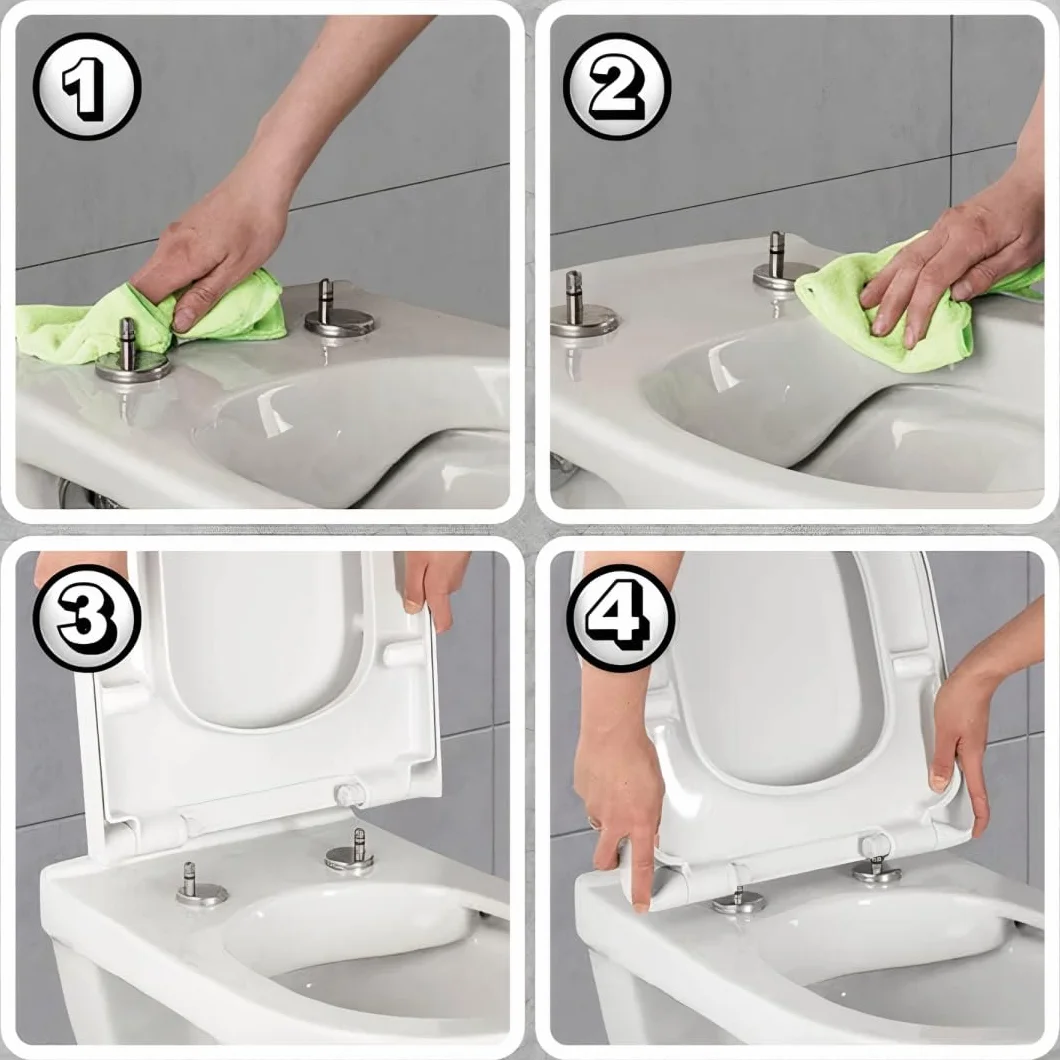 1

2

3

4