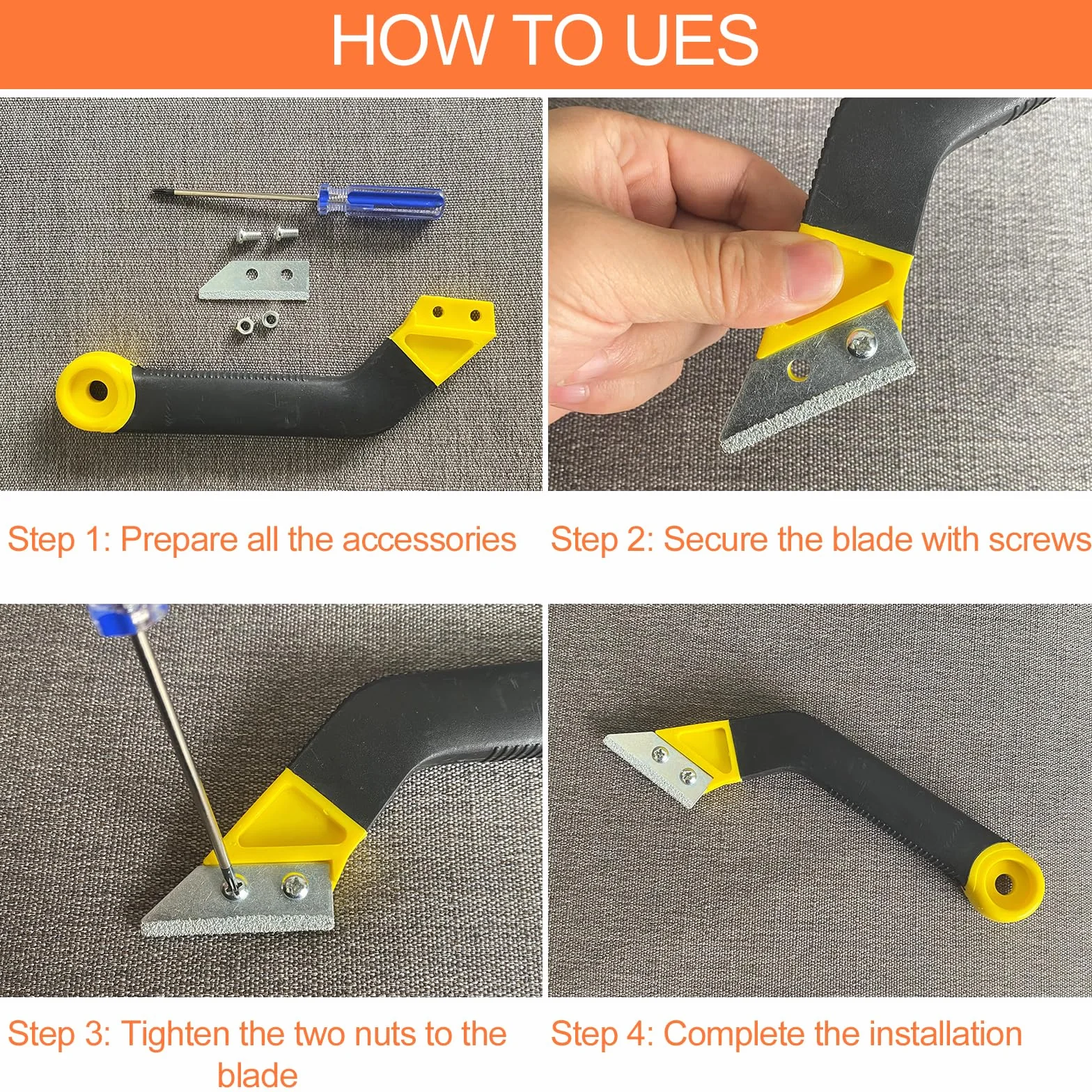 HOW TO UES

Step 1: Prepare all the accessories

Step 2: Secure the blade with screws

Step 3: Tighten the two nuts to the blade

Step 4: Complete the installation