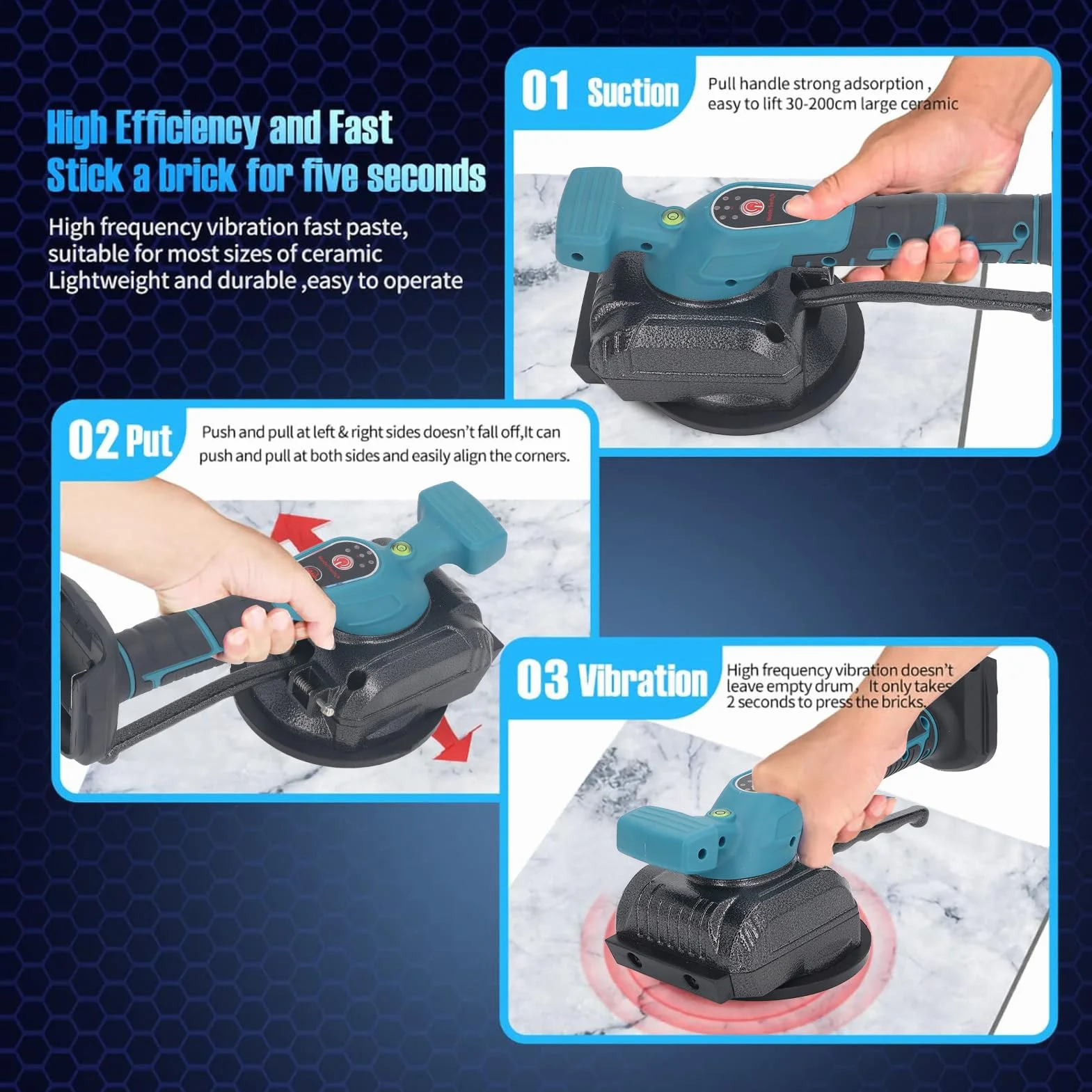 High Efficiency and Fast
Stick a brick for five seconds

High frequency vibration fast paste, suitable for most sizes of ceramic Lightweight and durable ,easy to operate

01 Suction

Pull handle strong adsorption , easy to lift 30-200cm large ceramic

02 Put

Push and pull at left & right sides doesn't fall off,It can push and pull at both sides and easily align the corners.

03 Vibration

High frequency vibration doesn't leave empty drum， It only takes 2 seconds to press the bricks.