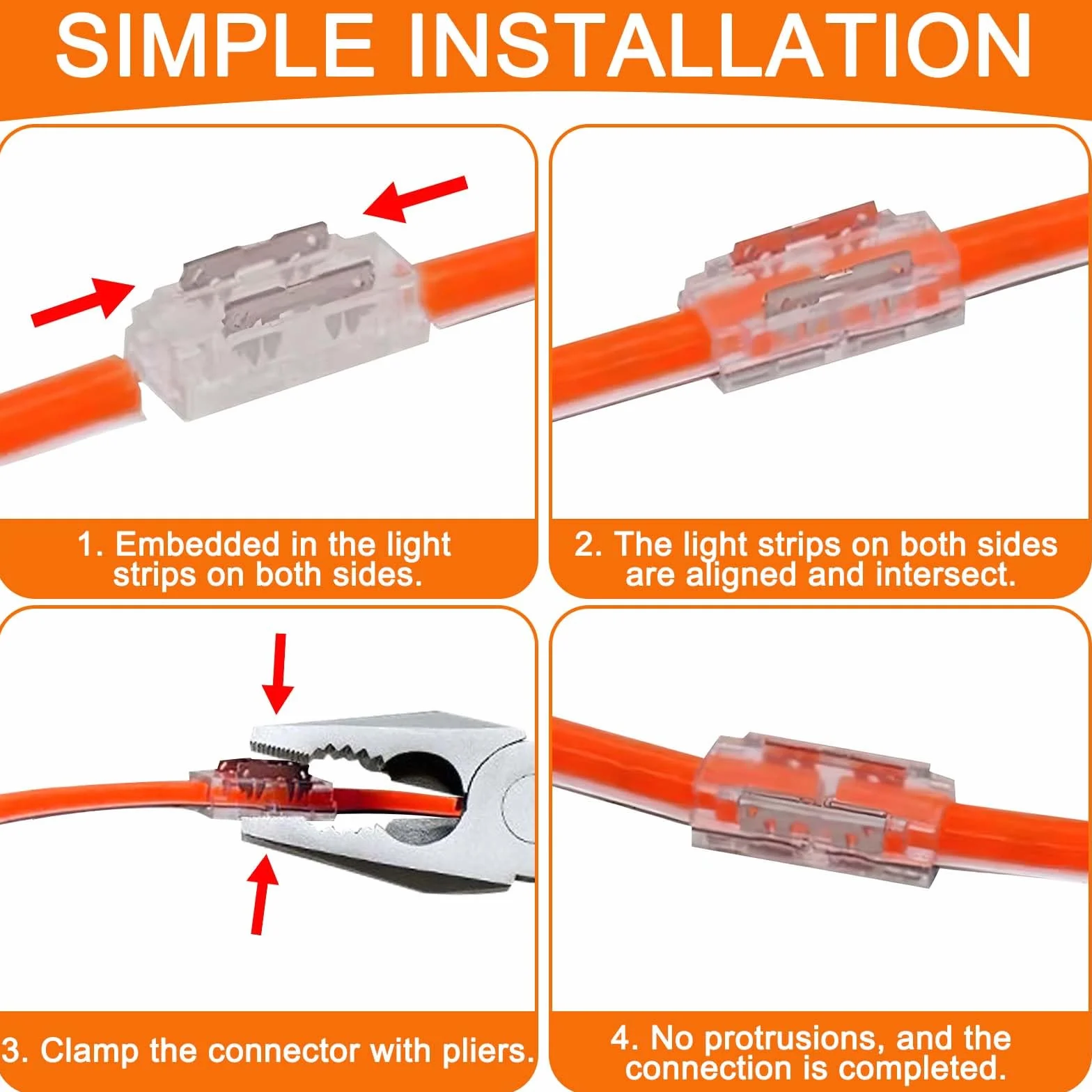 SIMPLE INSTALLATION

1. Embedded in the light strips on both sides.

2. The light strips on both sides are aligned and intersect.

3. Clamp the connector with pliers.

4. No protrusions, and the connection is completed.