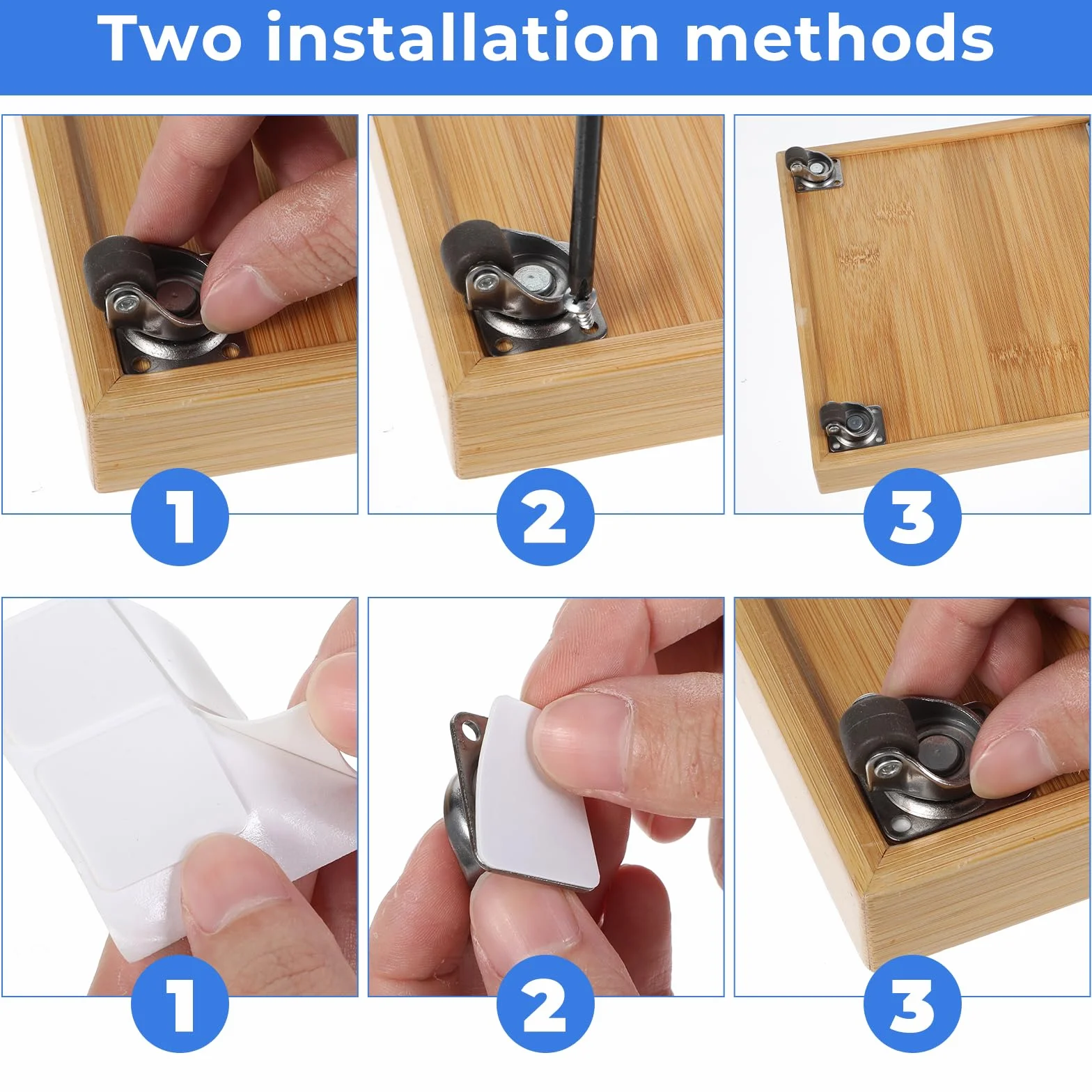 Two installation methods

1

2

3

1

2

3