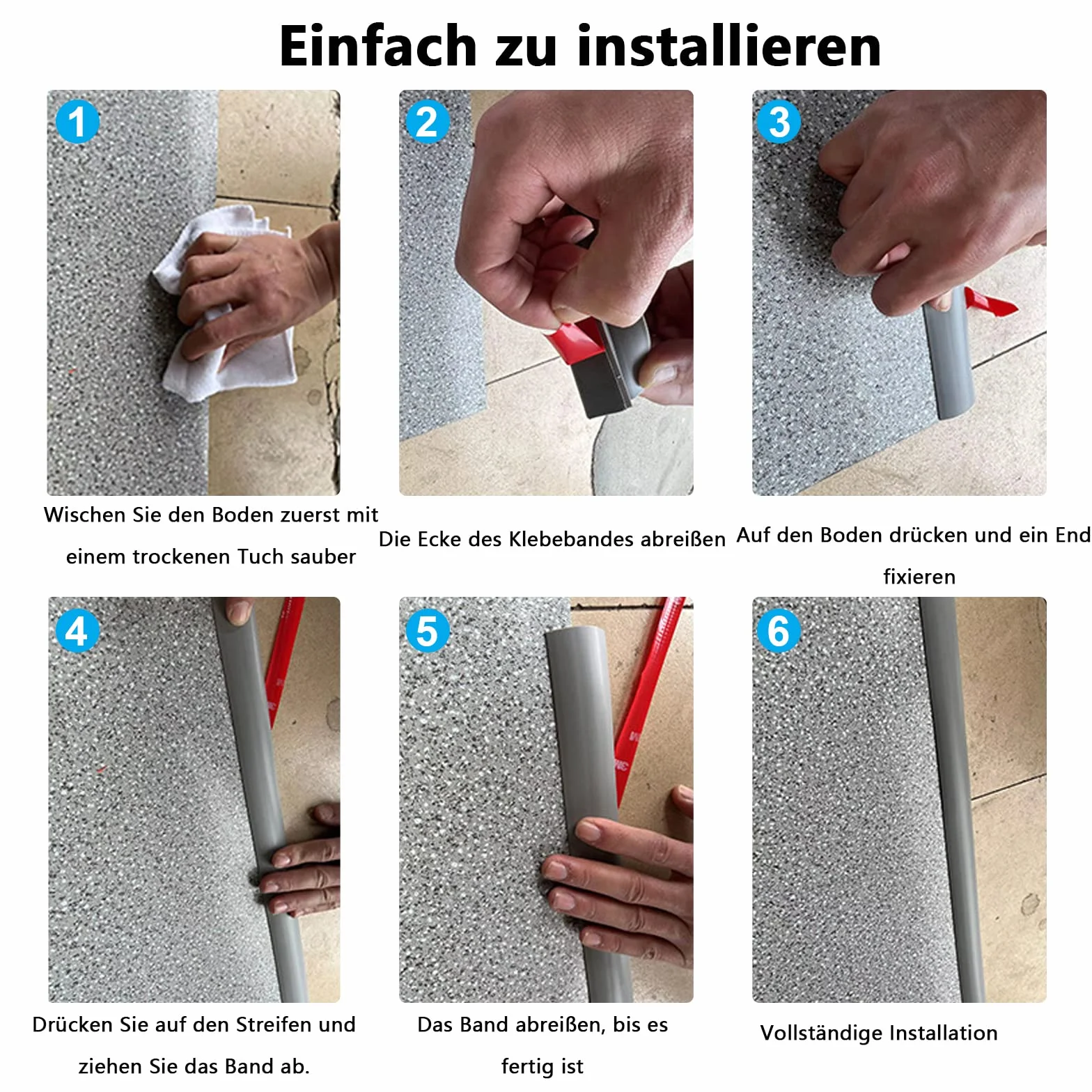 Einfach zu installieren

1

Wischen Sie den Boden zuerst mit einem trockenen Tuch sauber

2

Die Ecke des Klebebandes abreißen

3

Auf den Boden drücken und ein End fixieren

4

Drücken Sie auf den Streifen und ziehen Sie das Band ab.

5

Das Band abreißen, bis es fertig ist

6

Vollständige Installation