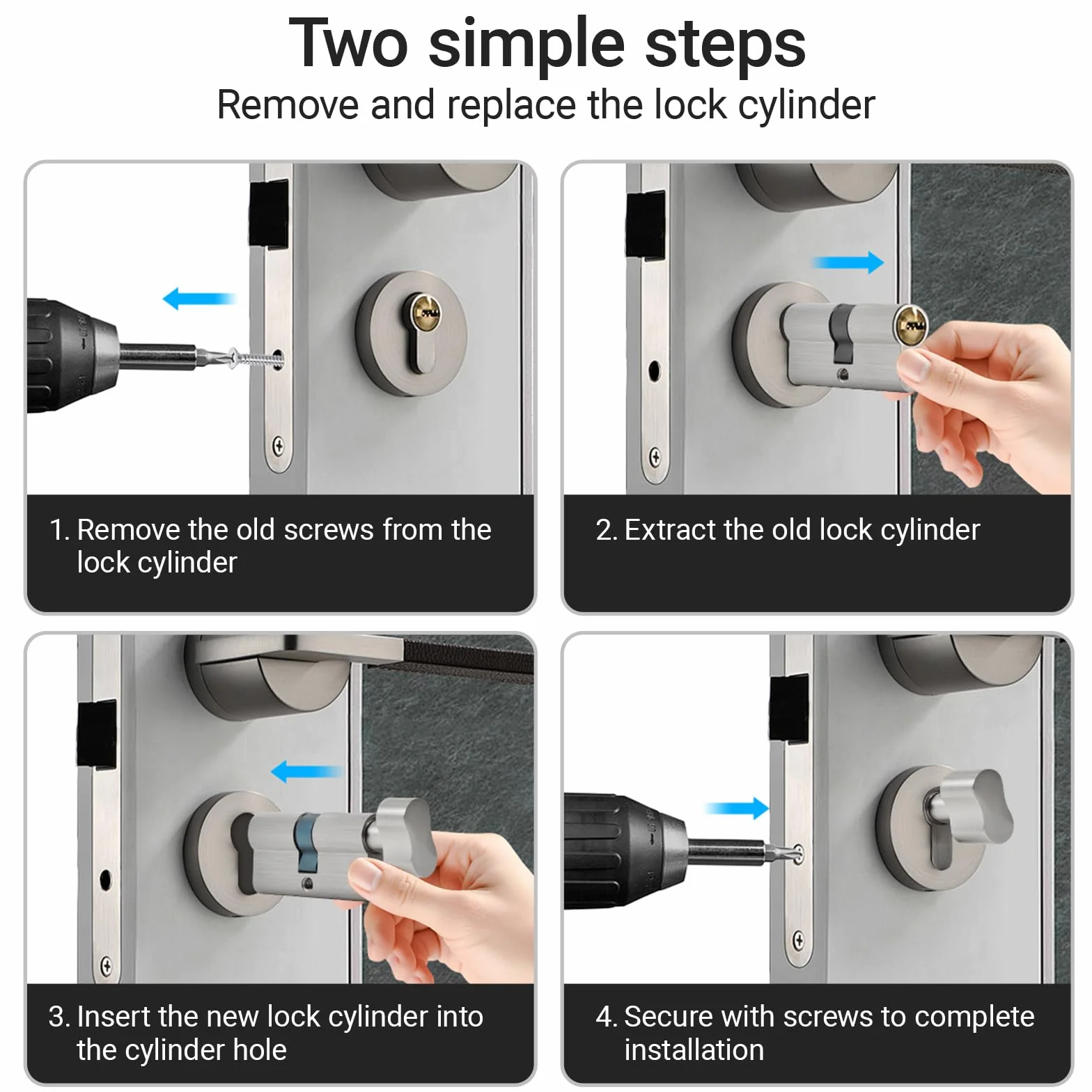 Two simple steps

Remove and replace the lock cylinder

1. Remove the old screws from the lock cylinder

2. Extract the old lock cylinder

3. Insert the new lock cylinder into the cylinder hole

4. Secure with screws to complete installation