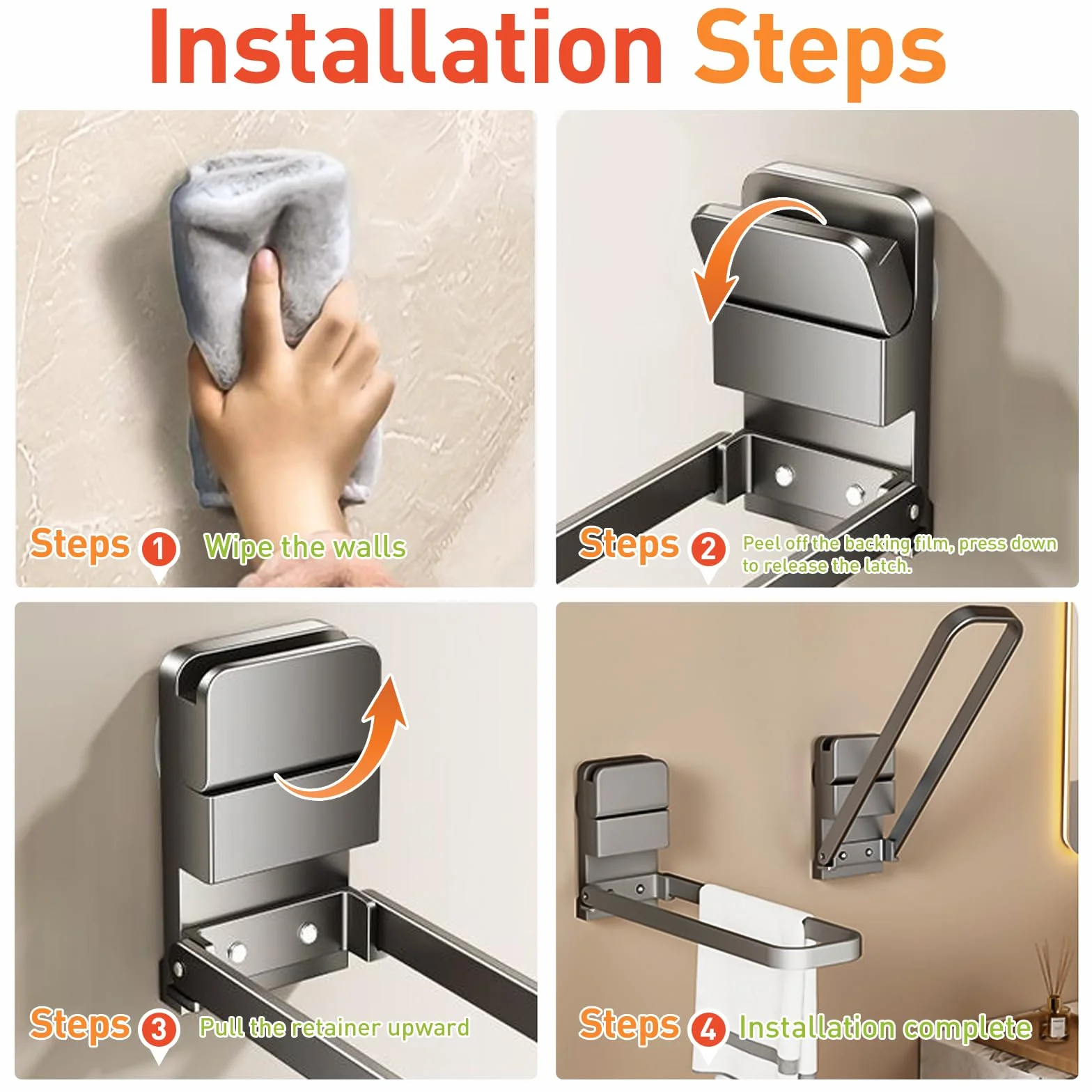 Installation Steps

Steps 1 Wipe the walls

Steps 2 Peel off the backing film, press down to release the latch.

Steps 3 Pull the retainer upward

Steps 4 Installation complete