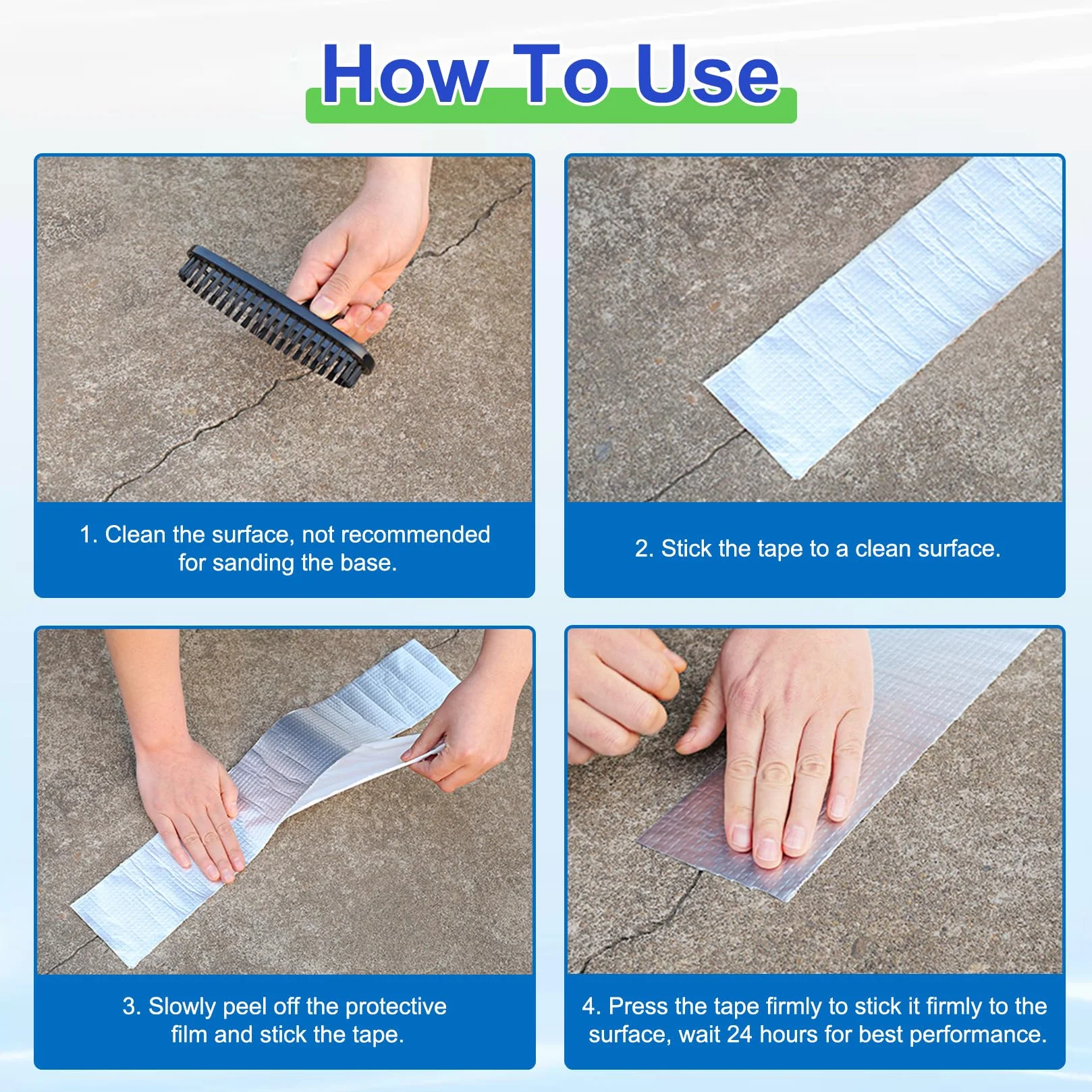 How To Use

1. Clean the surface, not recommended for sanding the base.

2. Stick the tape to a clean surface.

3. Slowly peel off the protective film and stick the tape.

4. Press the tape firmly to stick it firmly to the surface, wait 24 hours for best performance.