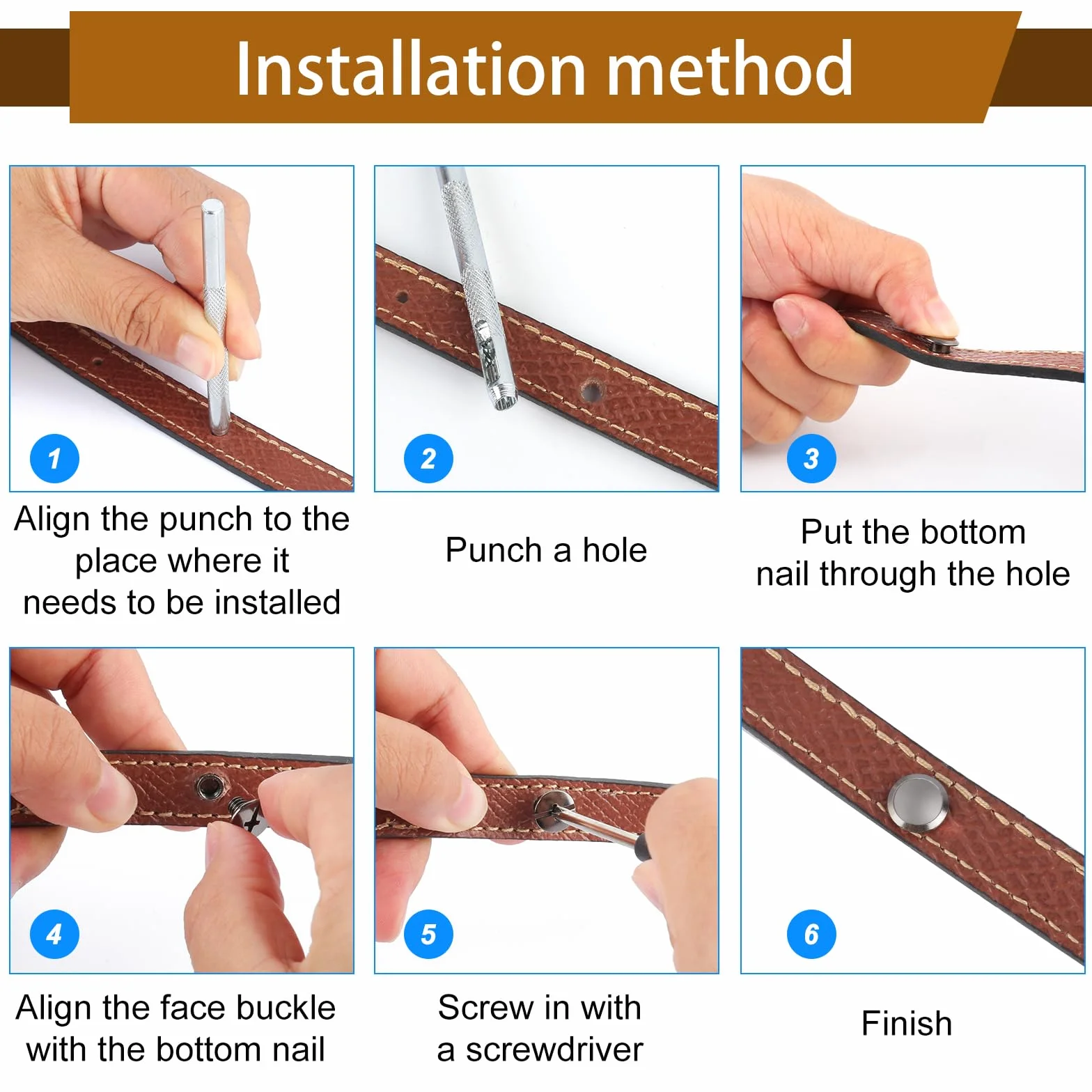 Installation method

1

Align the punch to the place where it needs to be installed

2

Punch a hole

3

Put the bottom nail through the hole

4

Align the face buckle with the bottom nail

5

Screw in with a screwdriver

6

Finish