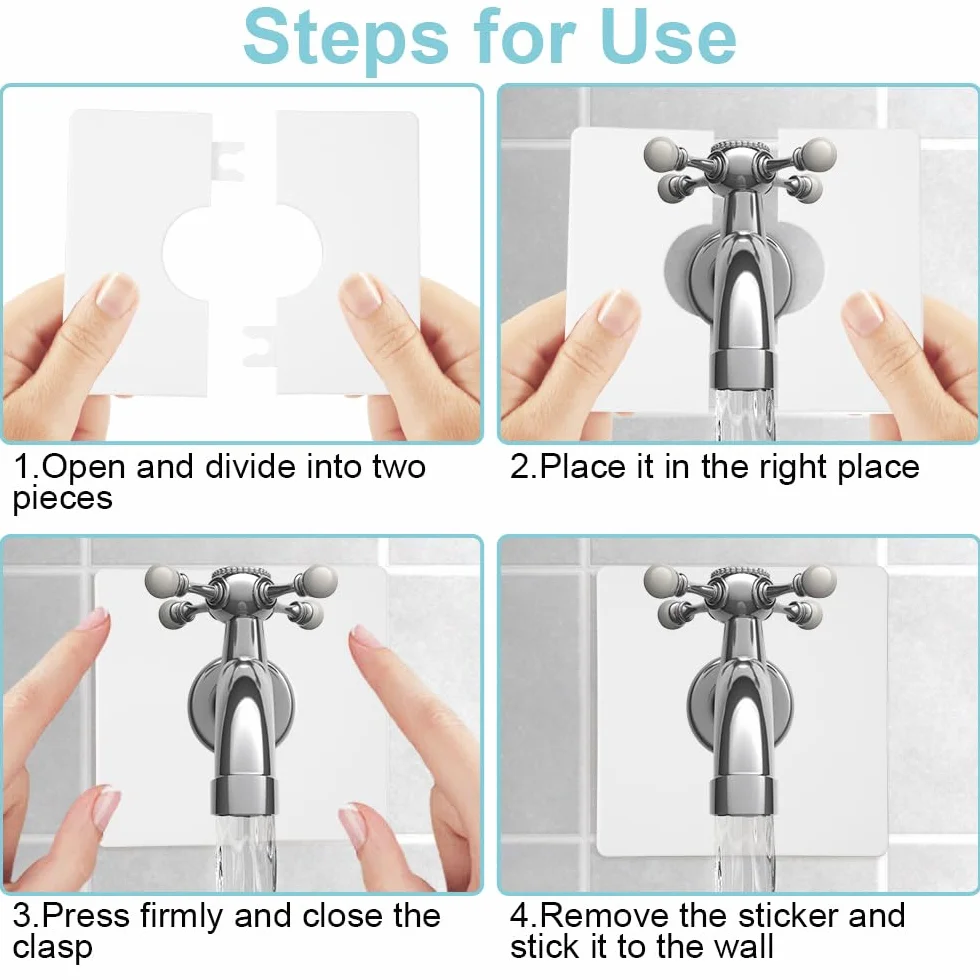 Steps for Use

1.Open and divide into two pieces

2.Place it in the right place

3.Press firmly and close the clasp

4.Remove the sticker and stick it to the wall