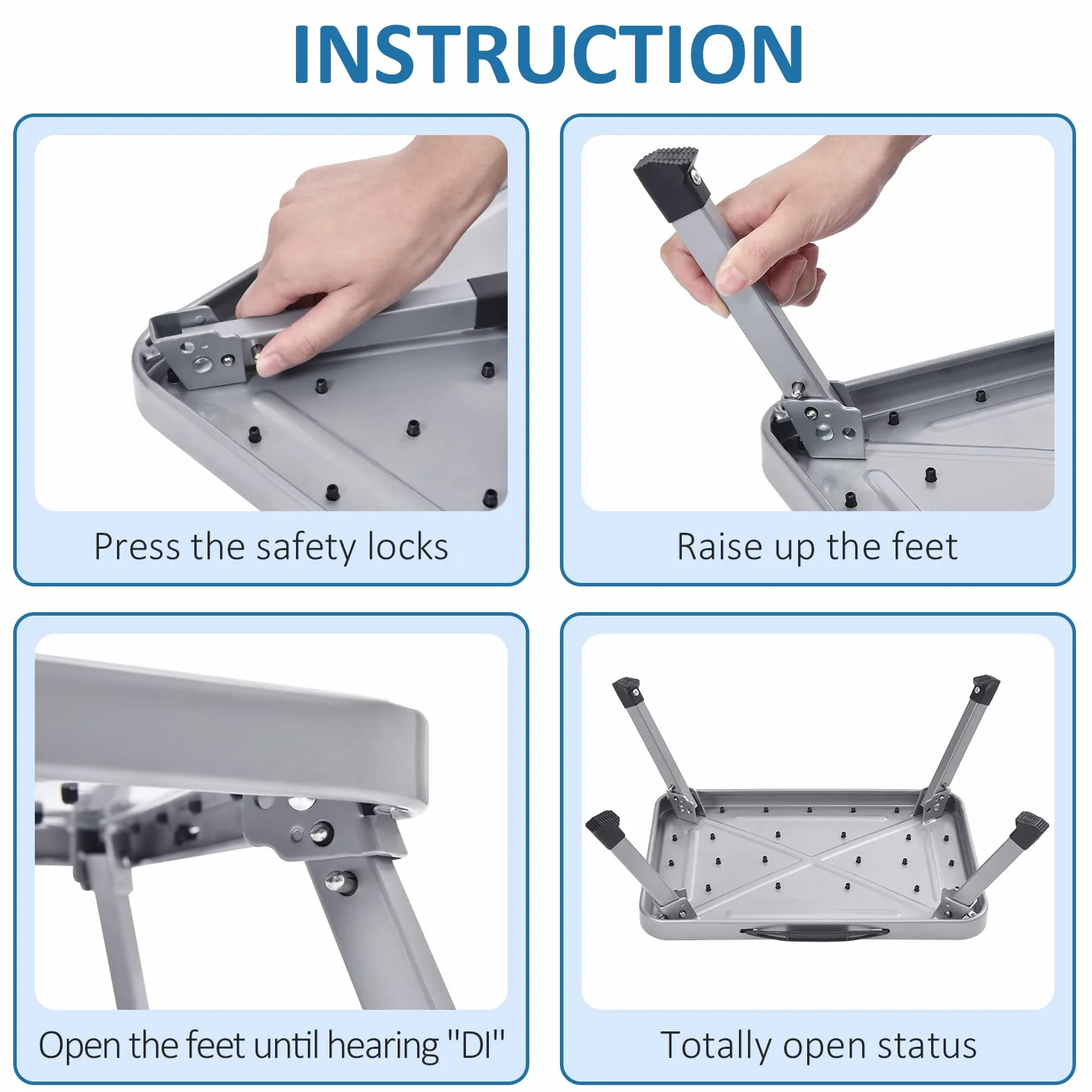 INSTRUCTION

Press the safety locks

Raise up the feet

Open the feet until hearing "DI"

Totally open status