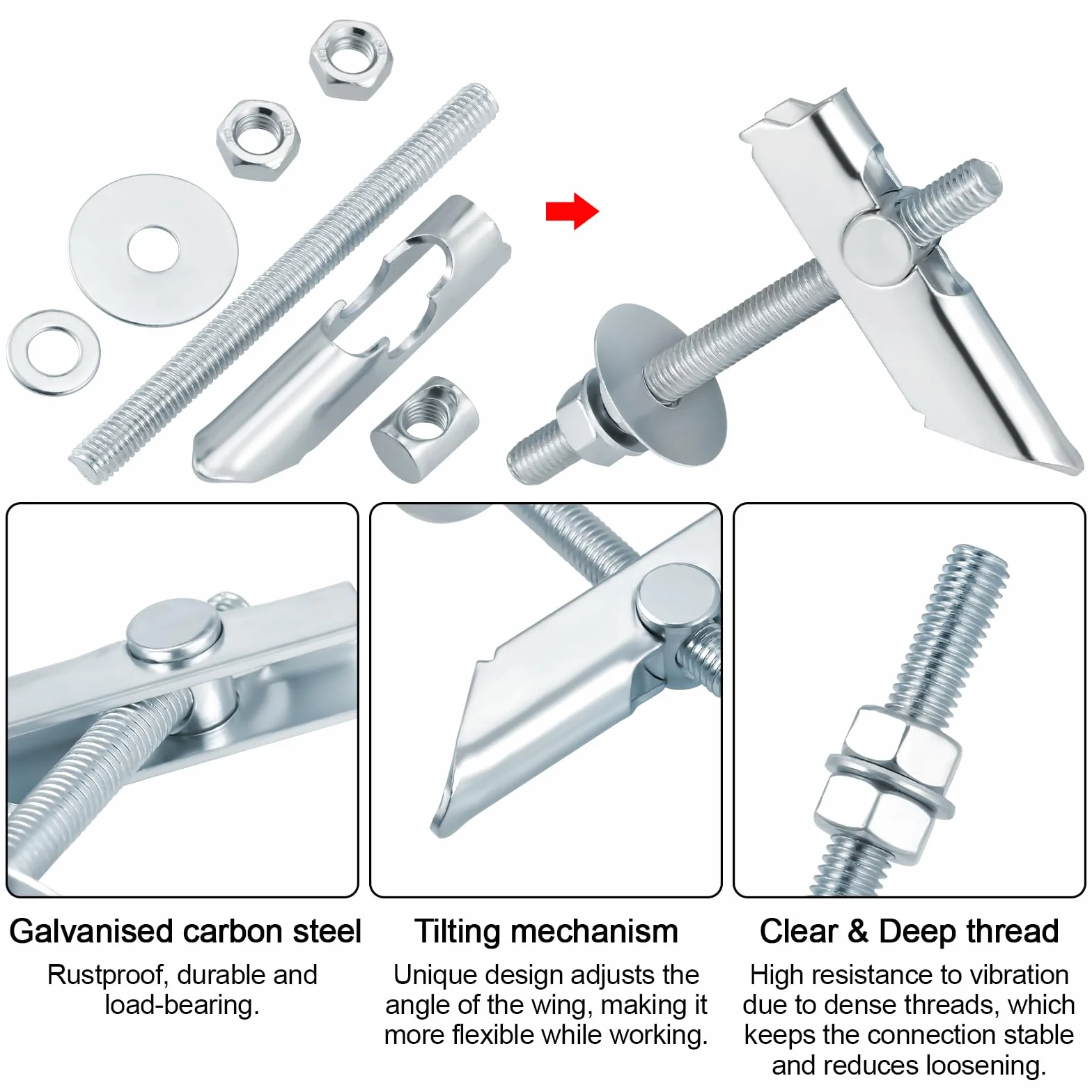 Galvanised carbon steel

Rustproof, durable and load-bearing.

Tilting mechanism

Unique design adjusts the angle of the wing, making it more flexible while working.

Clear & Deep thread

High resistance to vibration due to dense threads, which keeps the connection stable and reduces loosening.