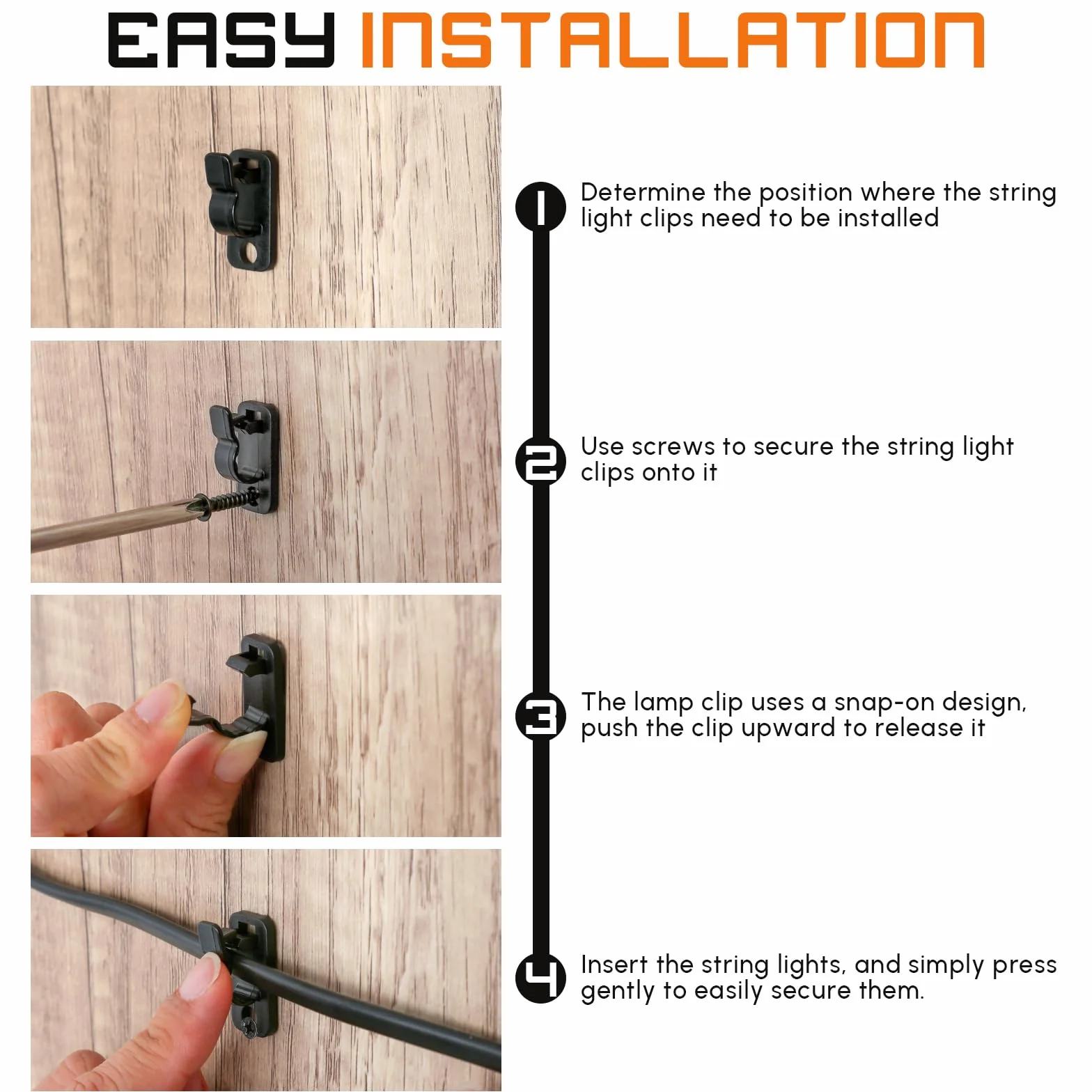 EASY INSTALLATION

1 Determine the position where the string light clips need to be installed

2 Use screws to secure the string light clips onto it

3 The lamp clip uses a snap-on design, push the clip upward to release it

4 Insert the string lights, and simply press gently to easily secure them.