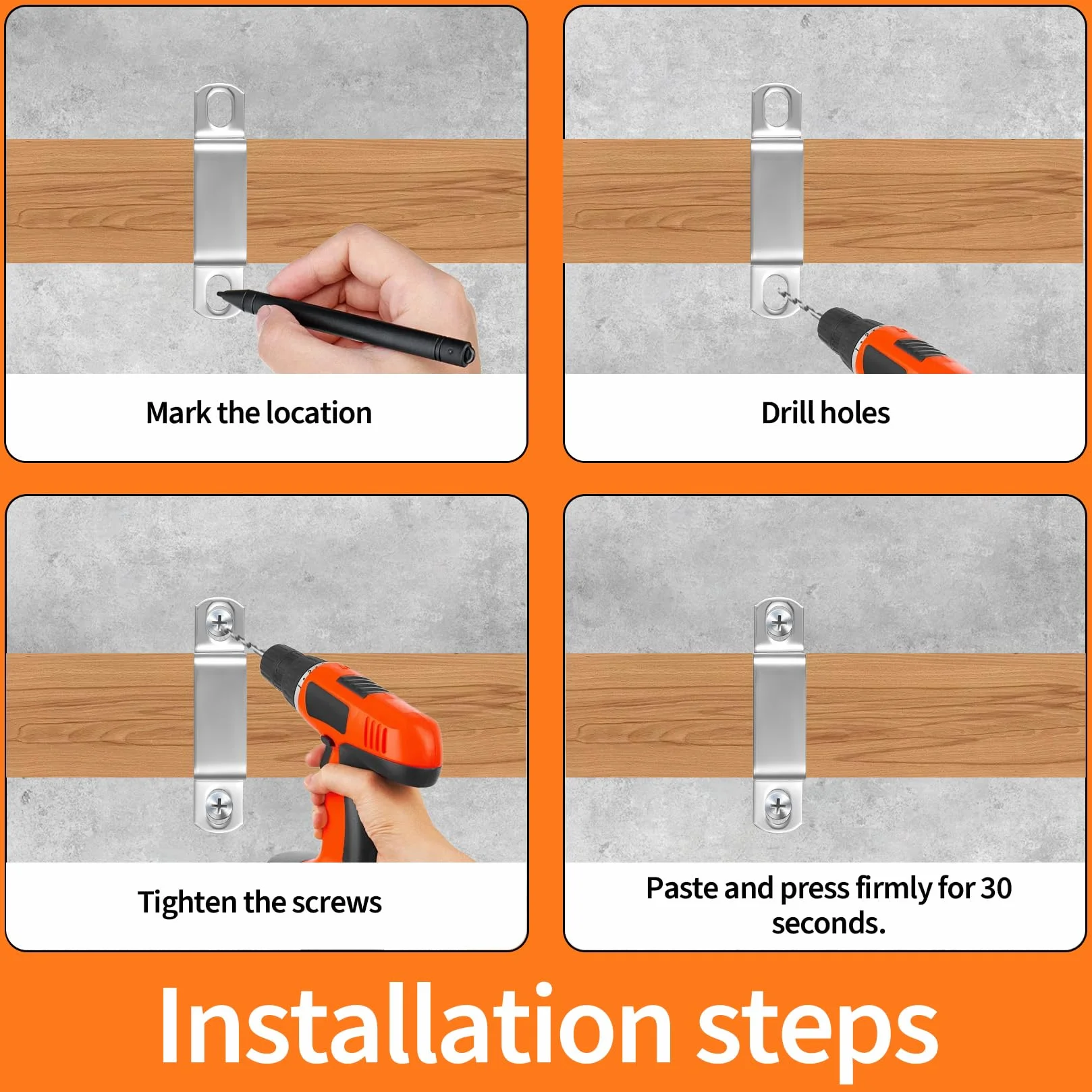 Mark the location

Drill holes

Tighten the screws

Paste and press firmly for 30 seconds.

Installation steps