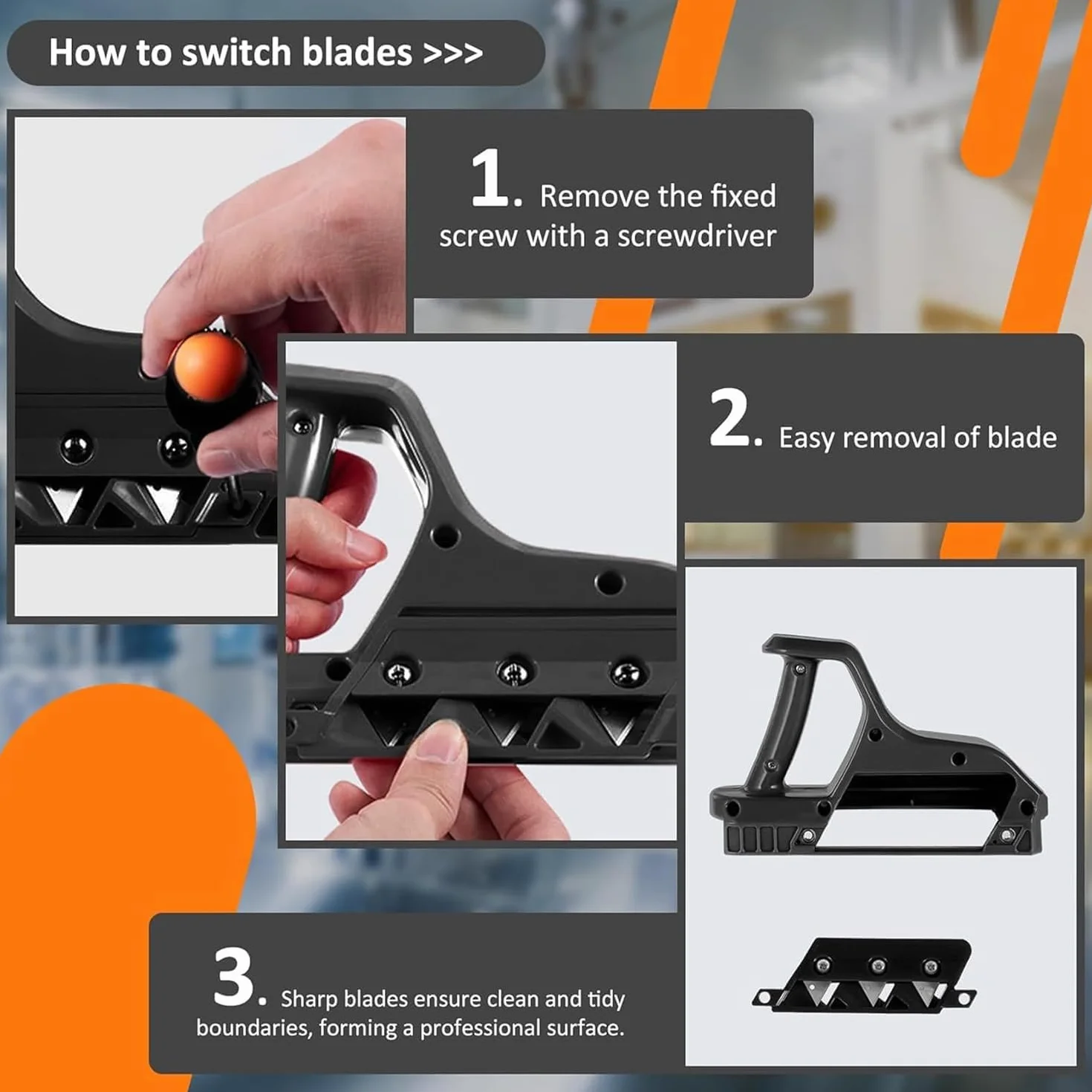 How to switch blades >>>

1. Remove the fixed screw with a screwdriver

2. Easy removal of blade

3. Sharp blades ensure clean and tidy boundaries, forming a professional surface.