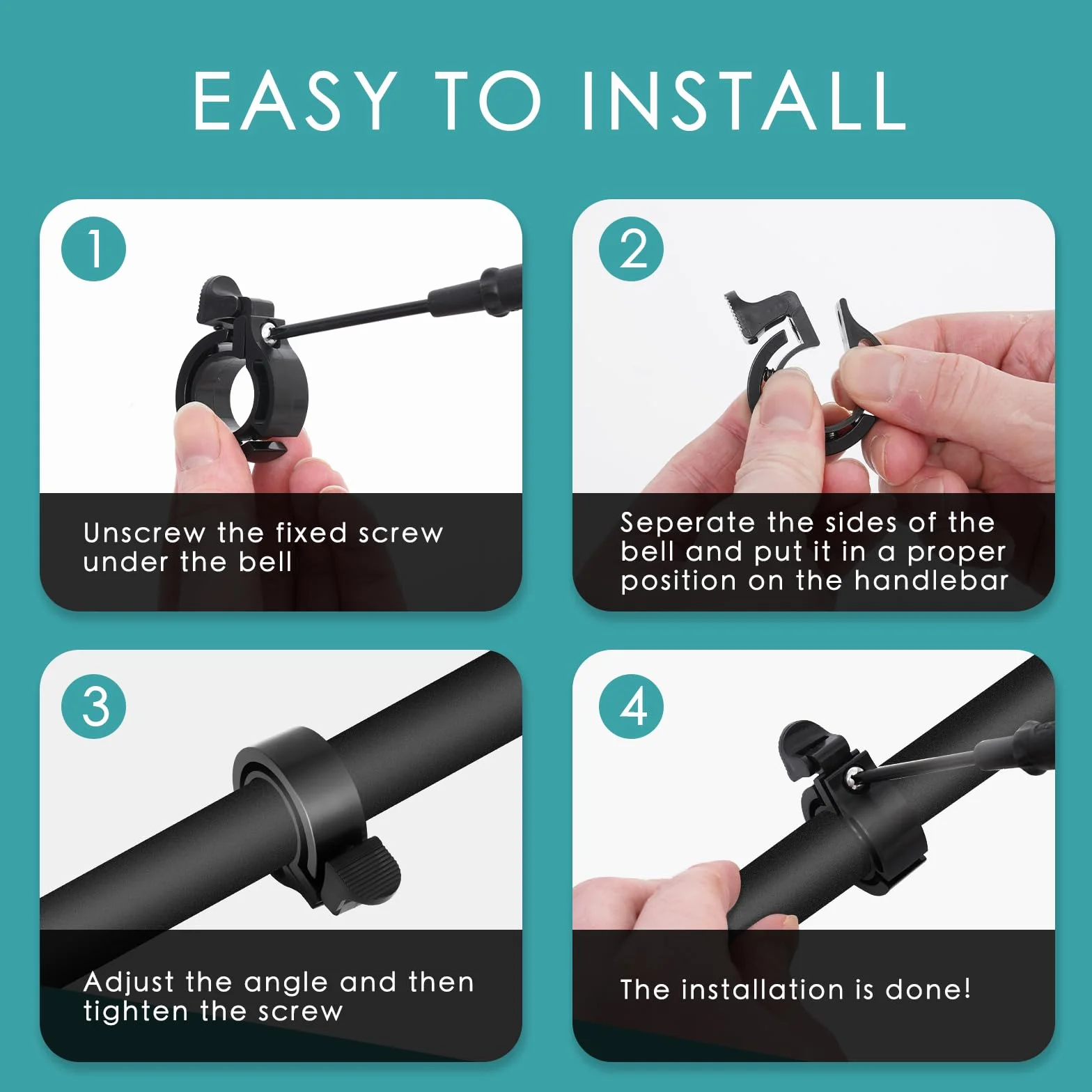 EASY TO INSTALL

1

Unscrew the fixed screw under the bell

2

Seperate the sides of the bell and put it in a proper position on the handlebar

3

Adjust the angle and then tighten the screw

4

The installation is done!