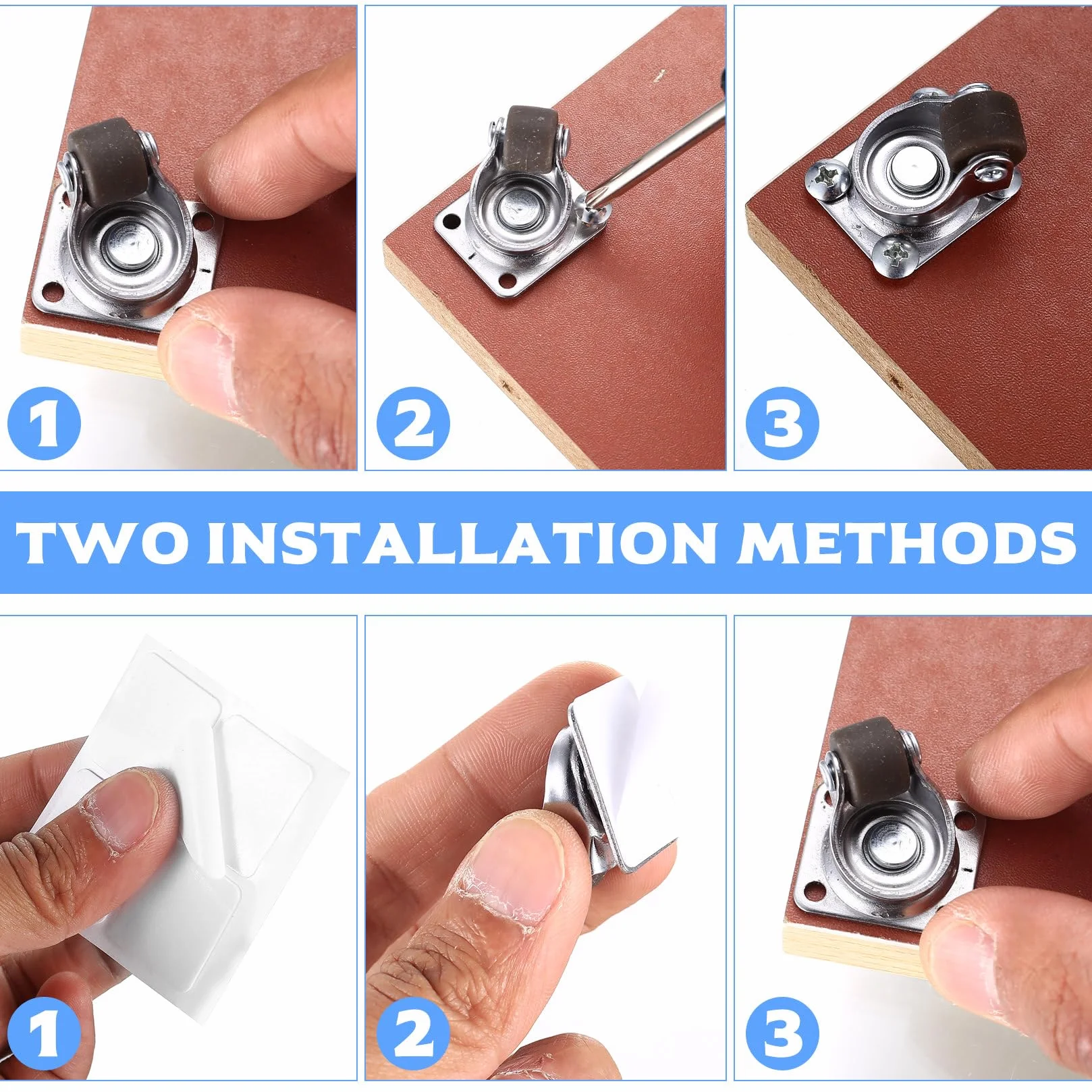 1

2

3

TWO INSTALLATION METHODS

1

2

3