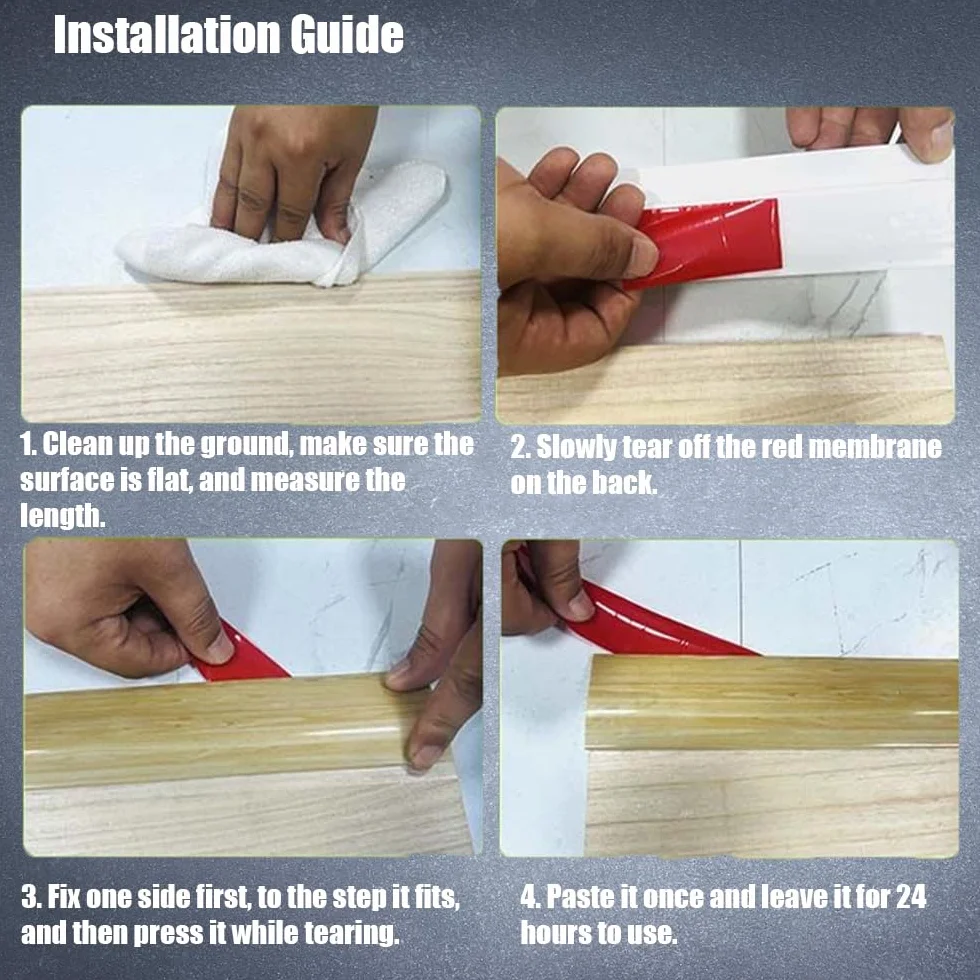 Installation Guide

1. Clean up the ground, make sure the surface is flat, and measure the length.

2. Slowly tear off the red membrane on the back.

3. Fix one side first, to the step it fits, and then press it while tearing.

4. Paste it once and leave it for 24 hours to use.