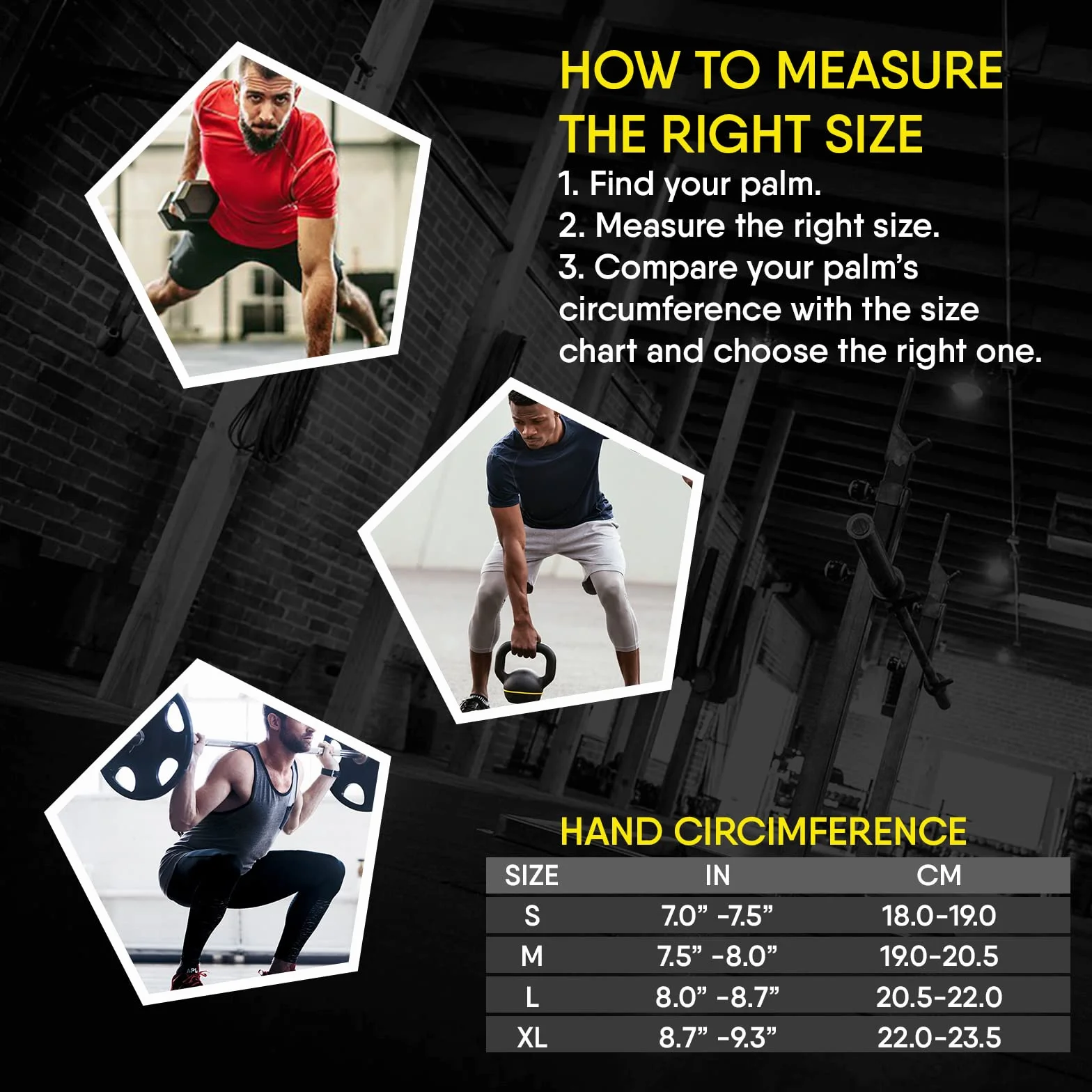 HOW TO MEASURE THE RIGHT SIZE

1. Find your palm.
2. Measure the right size.
3. Compare your palm's circumference with the size chart and choose the right one.

HAND CIRCIMFERENCE

| SIZE | IN | CM |
|---|---|---|
| S | 7.0" -7.5" | 18.0-19.0 |
| M | 7.5" -8.0" | 19.0-20.5 |
| L | 8.0" -8.7" | 20.5-22.0 |
| XL | 8.7" -9.3" | 22.0-23.5 |