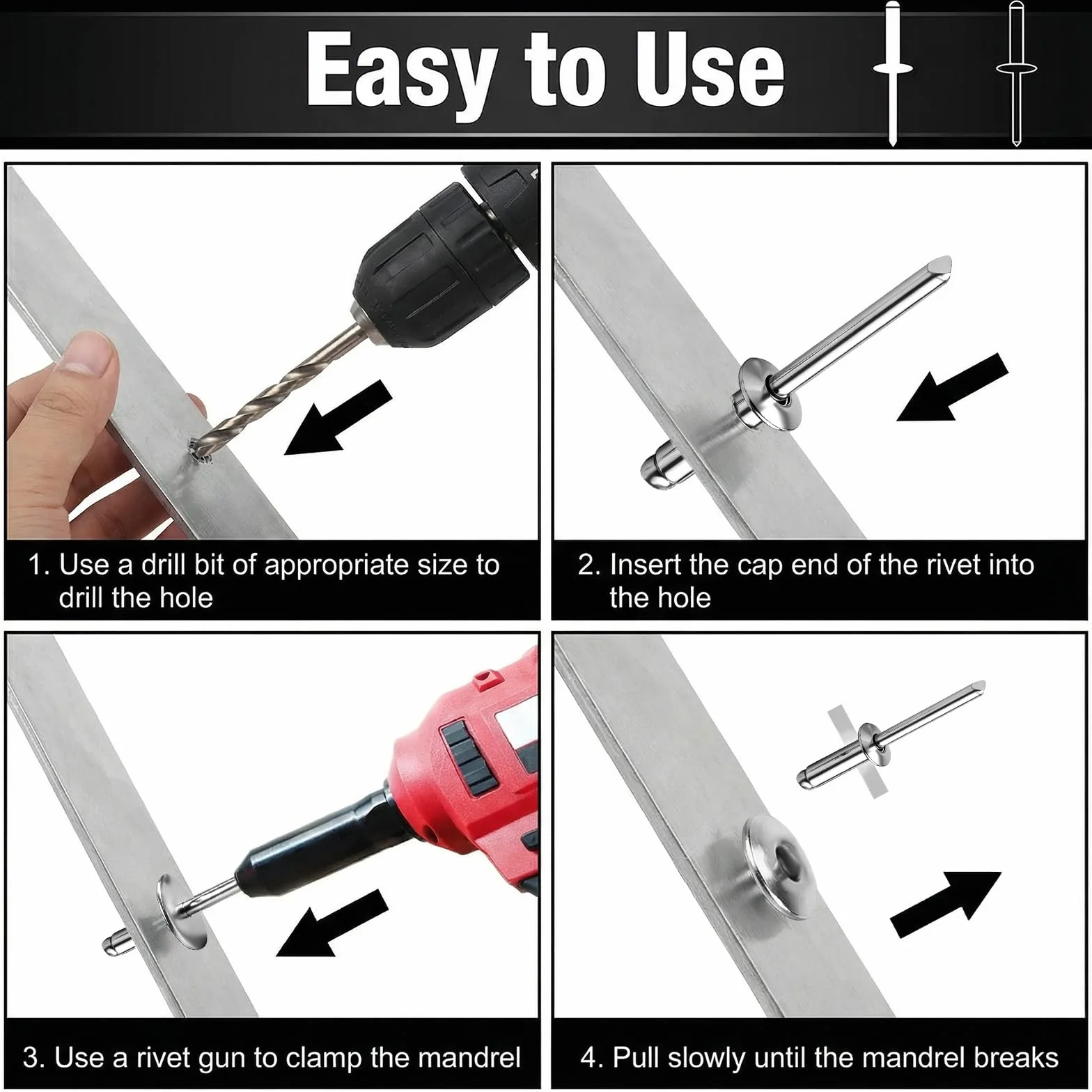 Easy to Use

1. Use a drill bit of appropriate size to drill the hole

2. Insert the cap end of the rivet into the hole

3. Use a rivet gun to clamp the mandrel

4. Pull slowly until the mandrel breaks