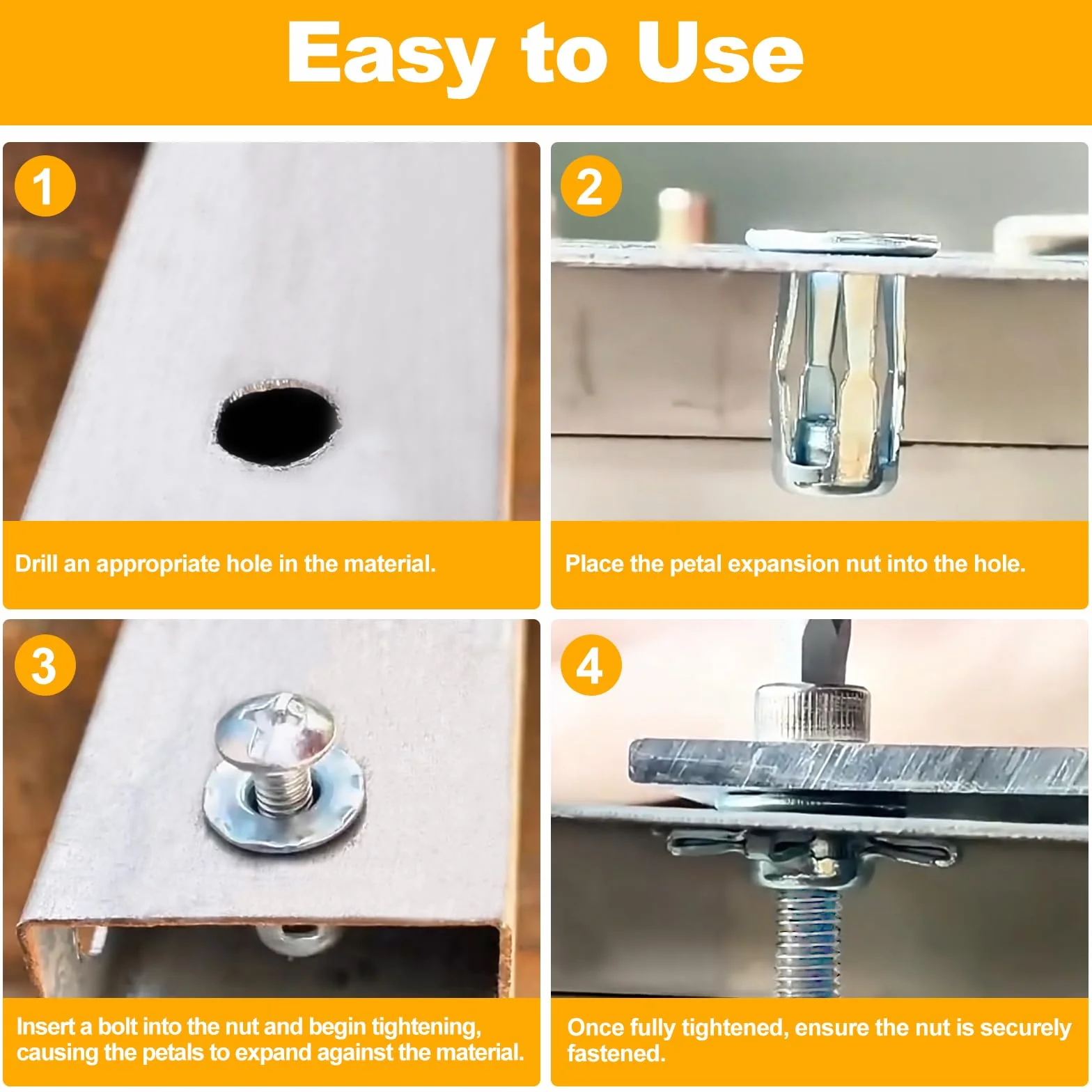 Easy to Use

1

Drill an appropriate hole in the material.

2

Place the petal expansion nut into the hole.

3

Insert a bolt into the nut and begin tightening, causing the petals to expand against the material.

4

Once fully tightened, ensure the nut is securely fastened.