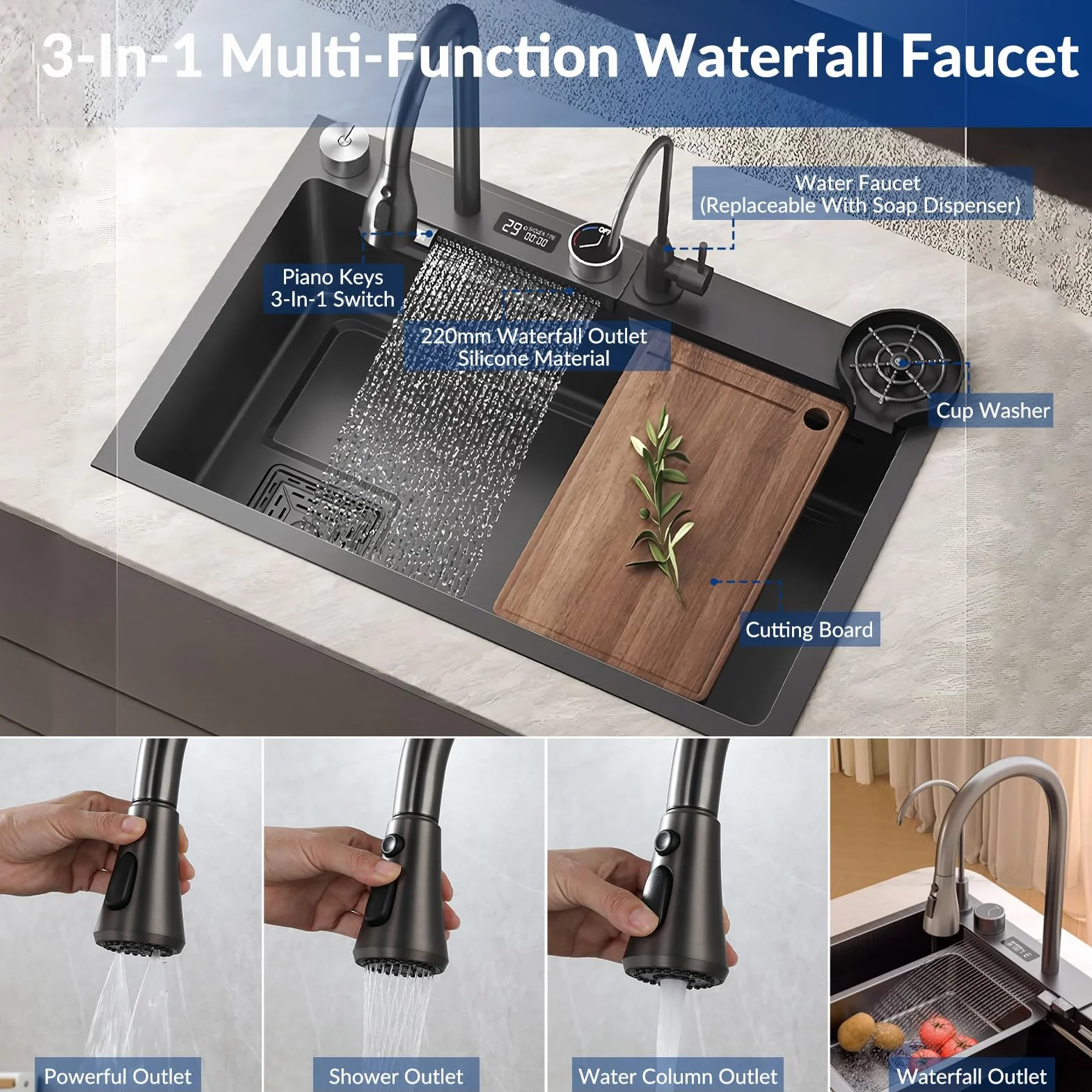 3-In-1 Multi-Function Waterfall Faucet

Water Faucet
(Replaceable With Soap Dispenser)

Piano Keys
3-In-1 Switch

220mm Waterfall Outlet
Silicone Material

Cup Washer

Cutting Board

Powerful Outlet

Shower Outlet

Water Column Outlet

Waterfall Outlet