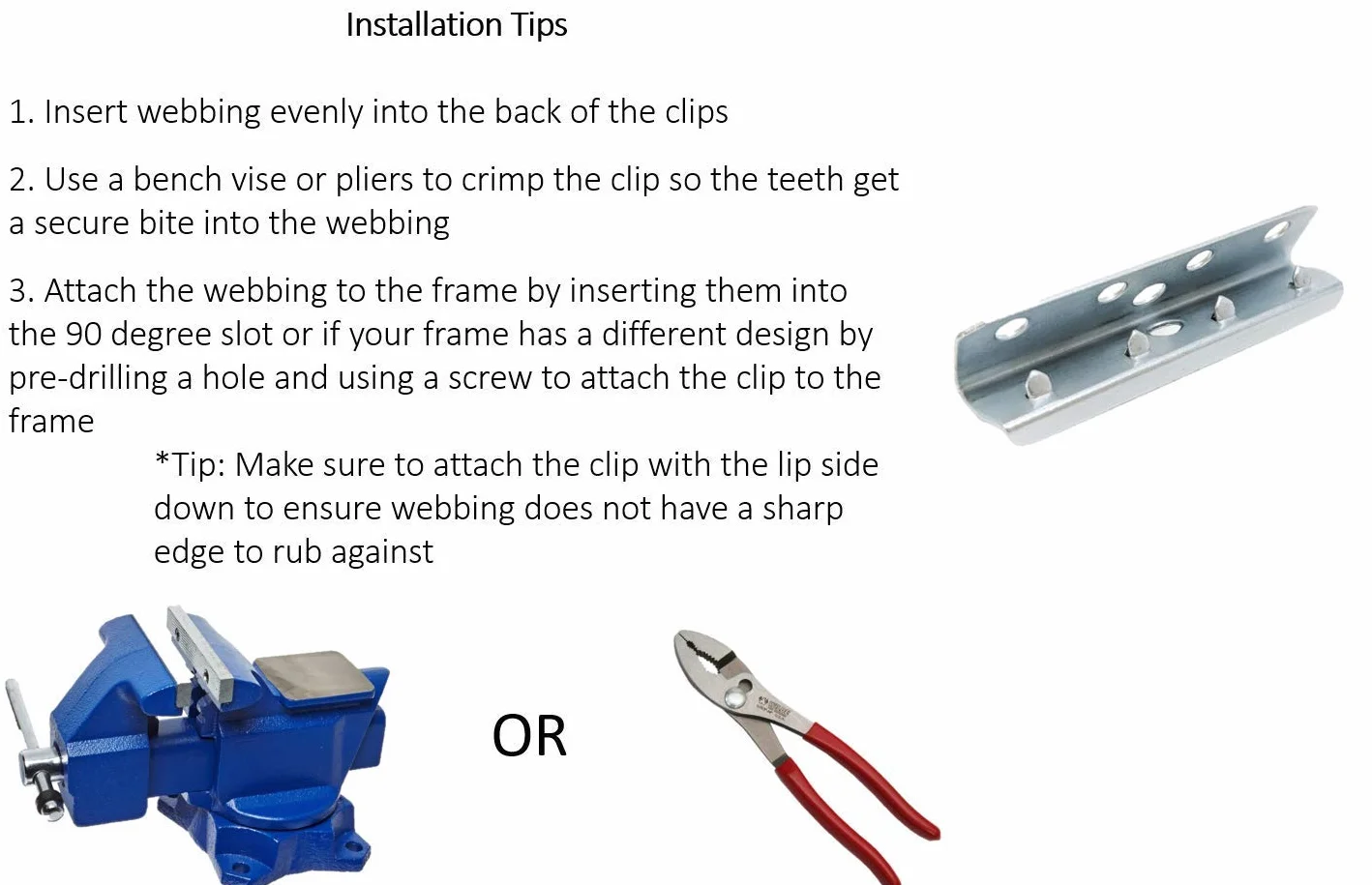 Installation Tips

1. Insert webbing evenly into the back of the clips

2. Use a bench vise or pliers to crimp the clip so the teeth get a secure bite into the webbing

3. Attach the webbing to the frame by inserting them into the 90 degree slot or if your frame has a different design by pre-drilling a hole and using a screw to attach the clip to the frame

*Tip: Make sure to attach the clip with the lip side down to ensure webbing does not have a sharp edge to rub against

OR