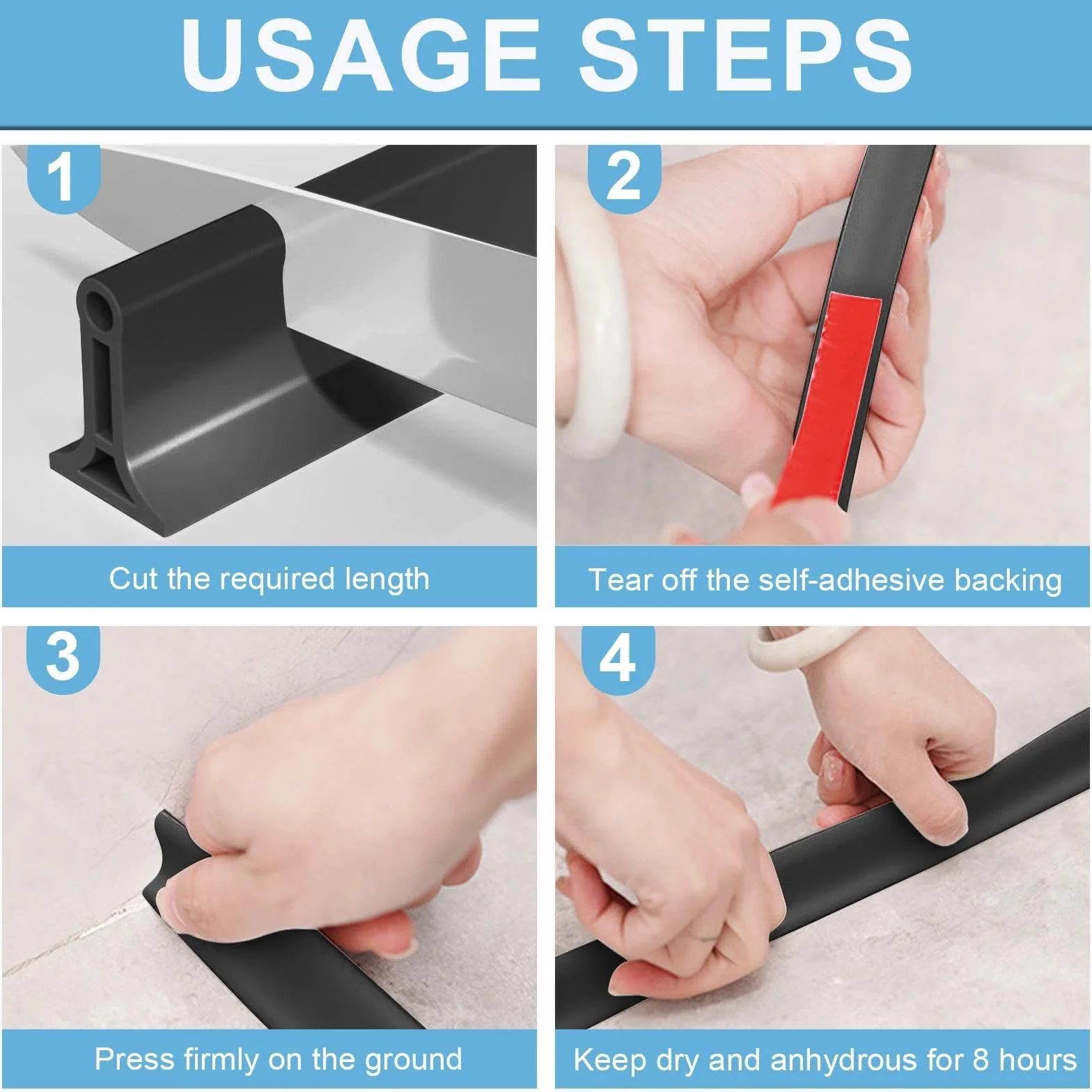 USAGE STEPS

1

Cut the required length

2

Tear off the self-adhesive backing

3

Press firmly on the ground

4

Keep dry and anhydrous for 8 hours