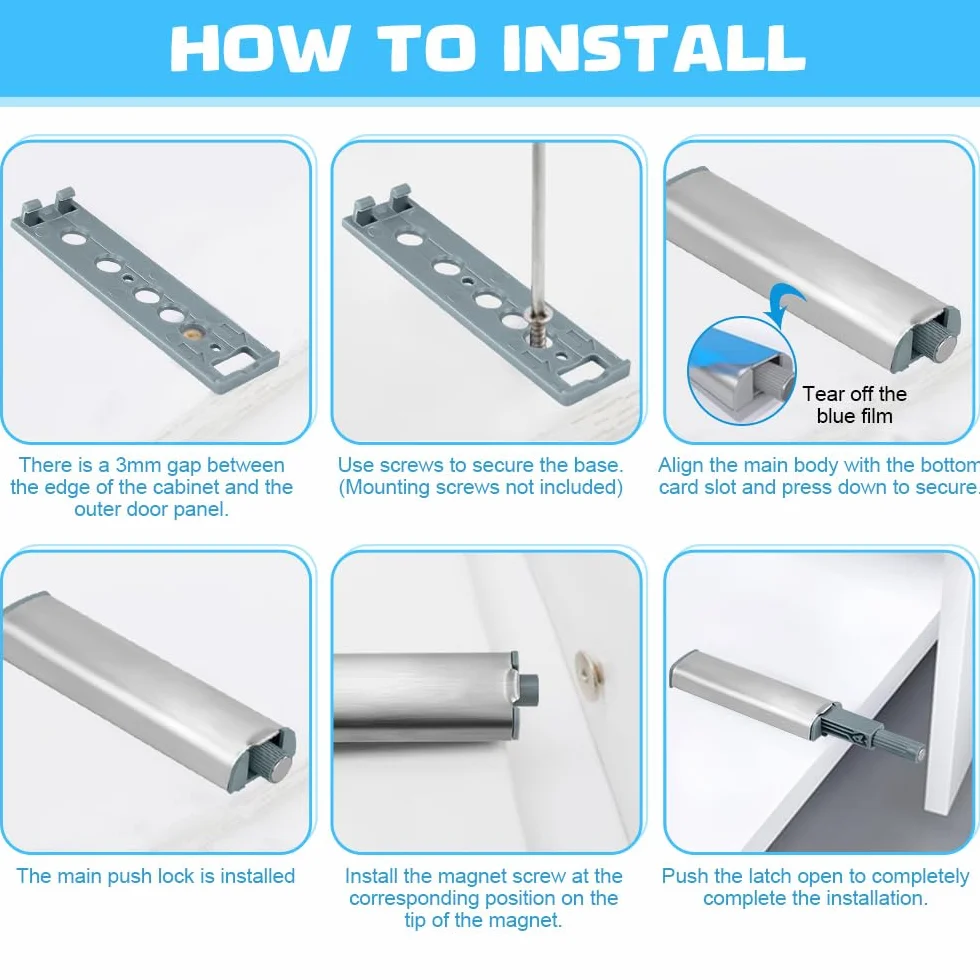 HOW TO INSTALL

There is a 3mm gap between the edge of the cabinet and the outer door panel.

Use screws to secure the base. (Mounting screws not included)

Tear off the blue film

Align the main body with the bottom card slot and press down to secure.

The main push lock is installed

Install the magnet screw at the corresponding position on the tip of the magnet.

Push the latch open to completely complete the installation.