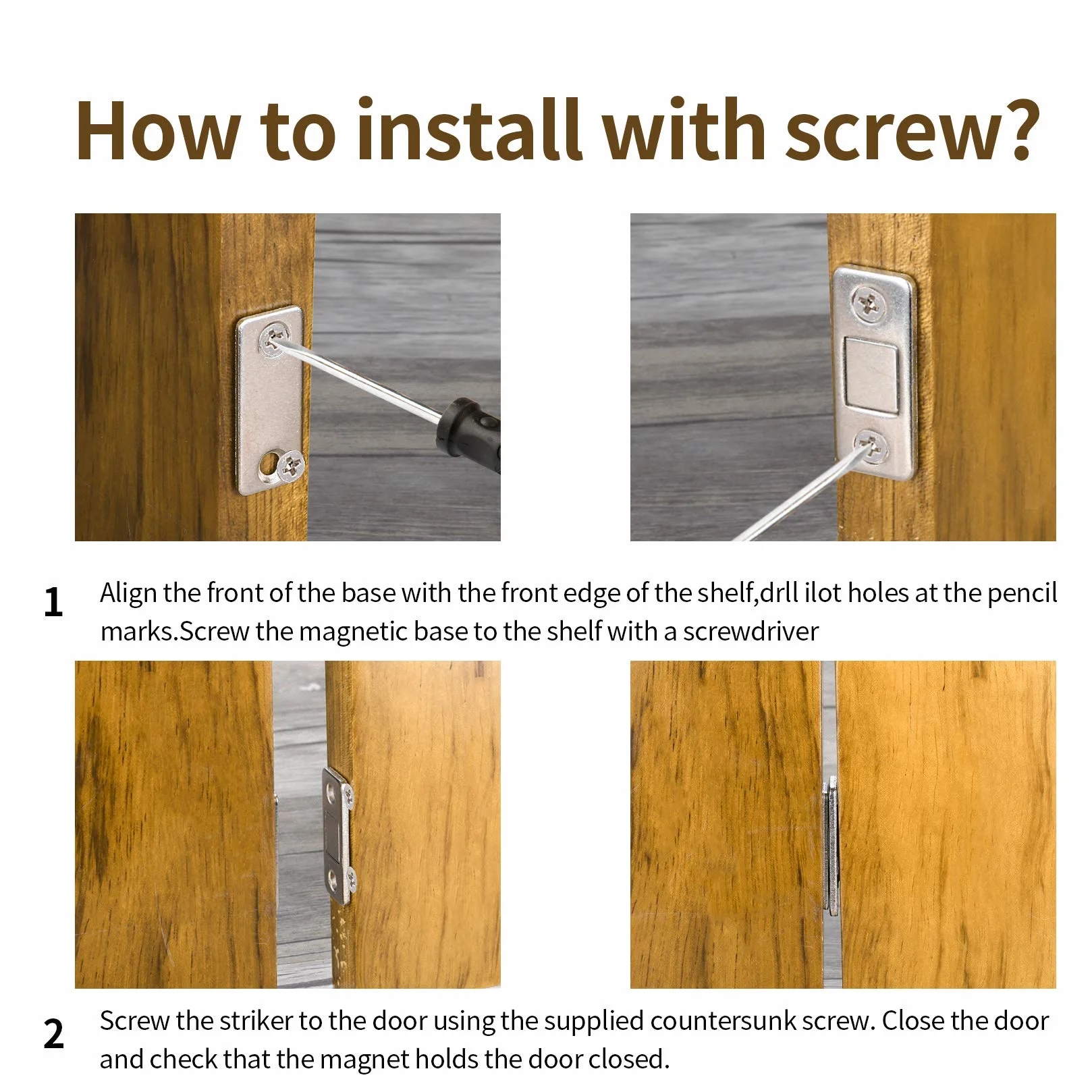 How to install with screw?

1 Align the front of the base with the front edge of the shelf,drll ilot holes at the pencil marks.Screw the magnetic base to the shelf with a screwdriver

2 Screw the striker to the door using the supplied countersunk screw. Close the door and check that the magnet holds the door closed.