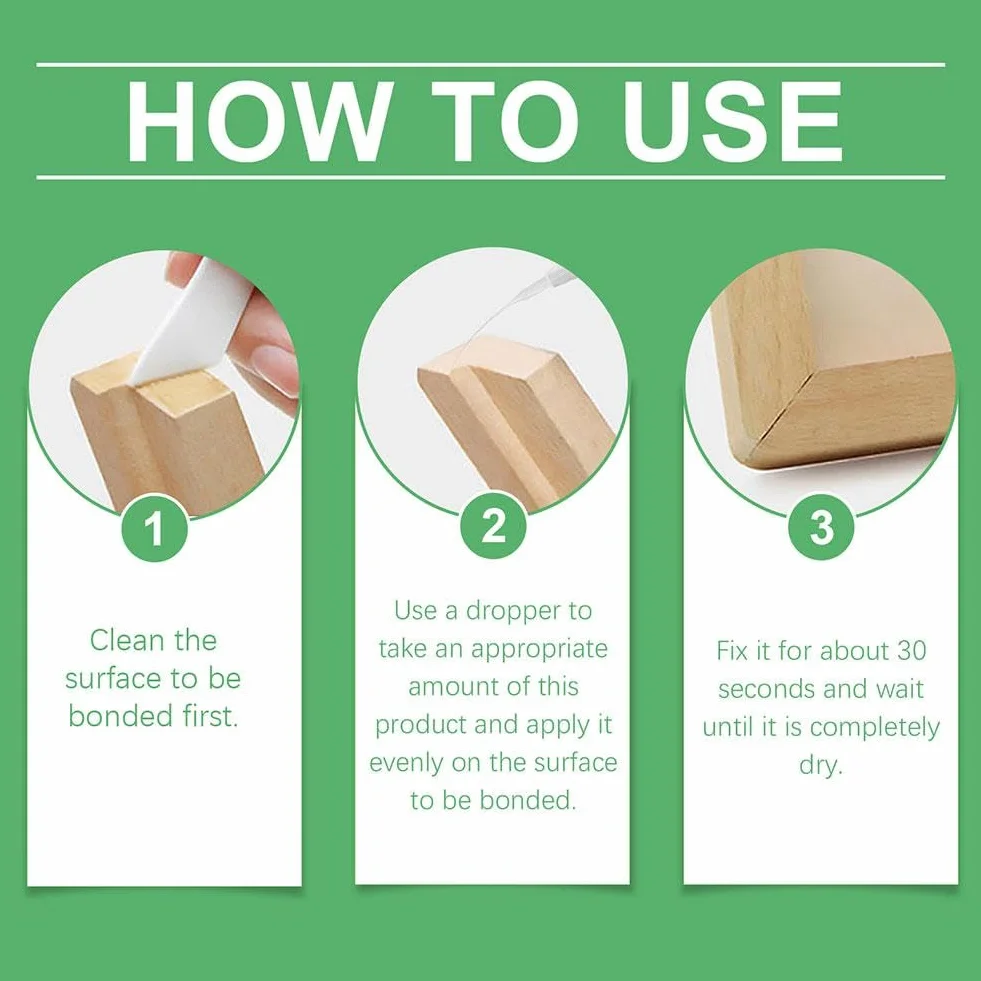 HOW TO USE

1

Clean the surface to be bonded first.

2

Use a dropper to take an appropriate amount of this product and apply it evenly on the surface to be bonded.

3

Fix it for about 30 seconds and wait until it is completely dry.