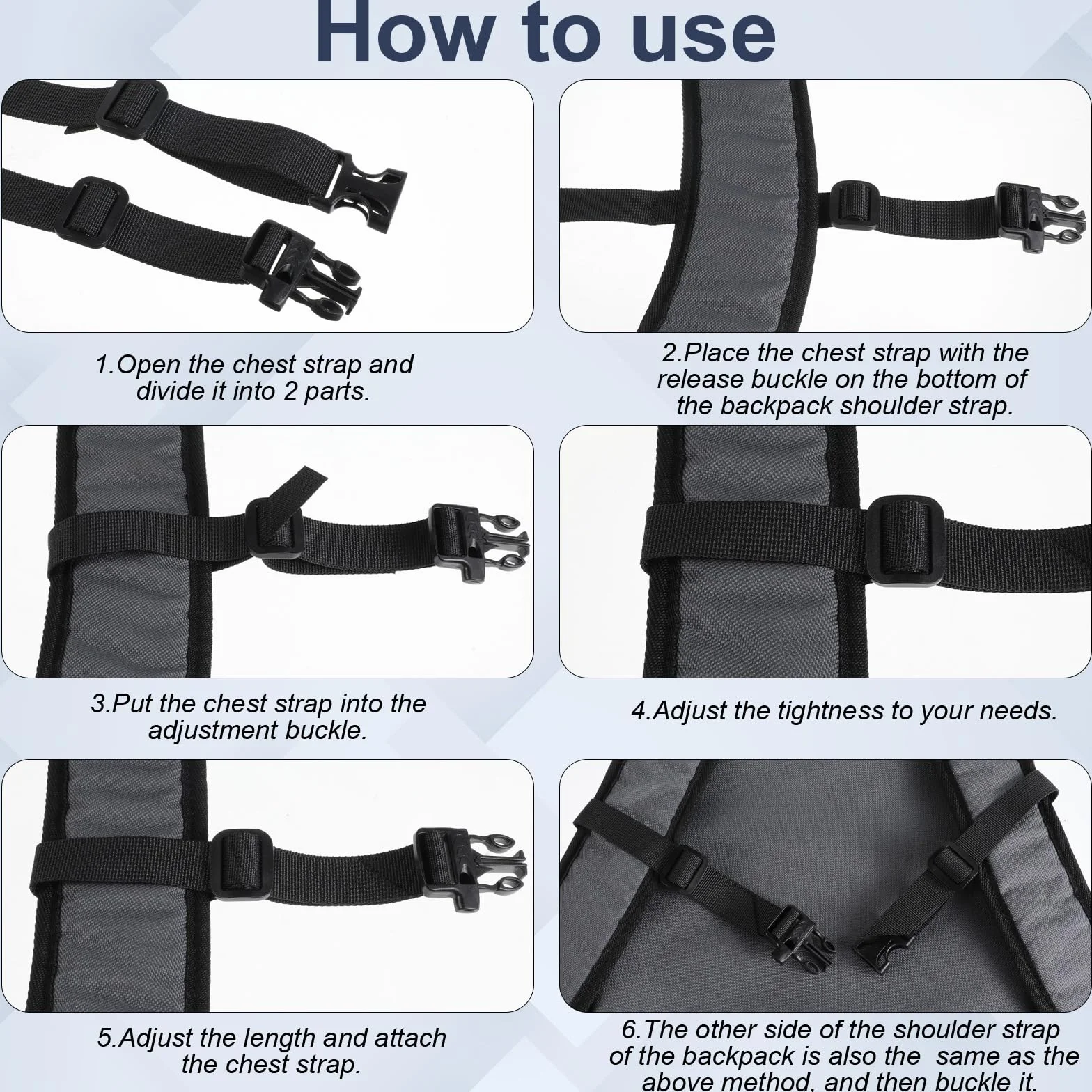 How to use

1.Open the chest strap and divide it into 2 parts.

2.Place the chest strap with the release buckle on the bottom of the backpack shoulder strap.

3.Put the chest strap into the adjustment buckle.

4.Adjust the tightness to your needs.

5.Adjust the length and attach the chest strap.

6.The other side of the shoulder strap of the backpack is also the same as the above method, and then buckle it.