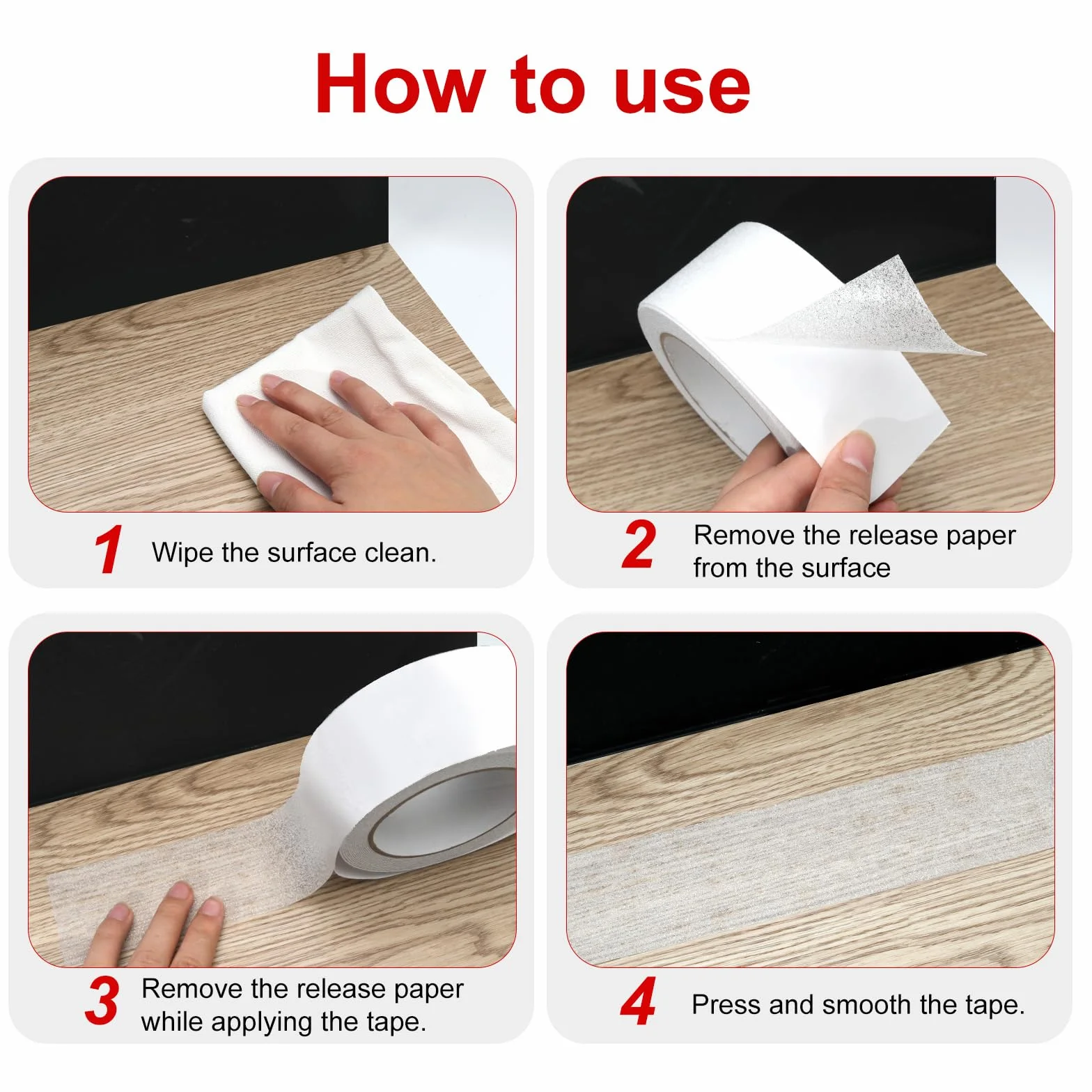 How to use

1 Wipe the surface clean.

2 Remove the release paper from the surface

3 Remove the release paper while applying the tape.

4 Press and smooth the tape.