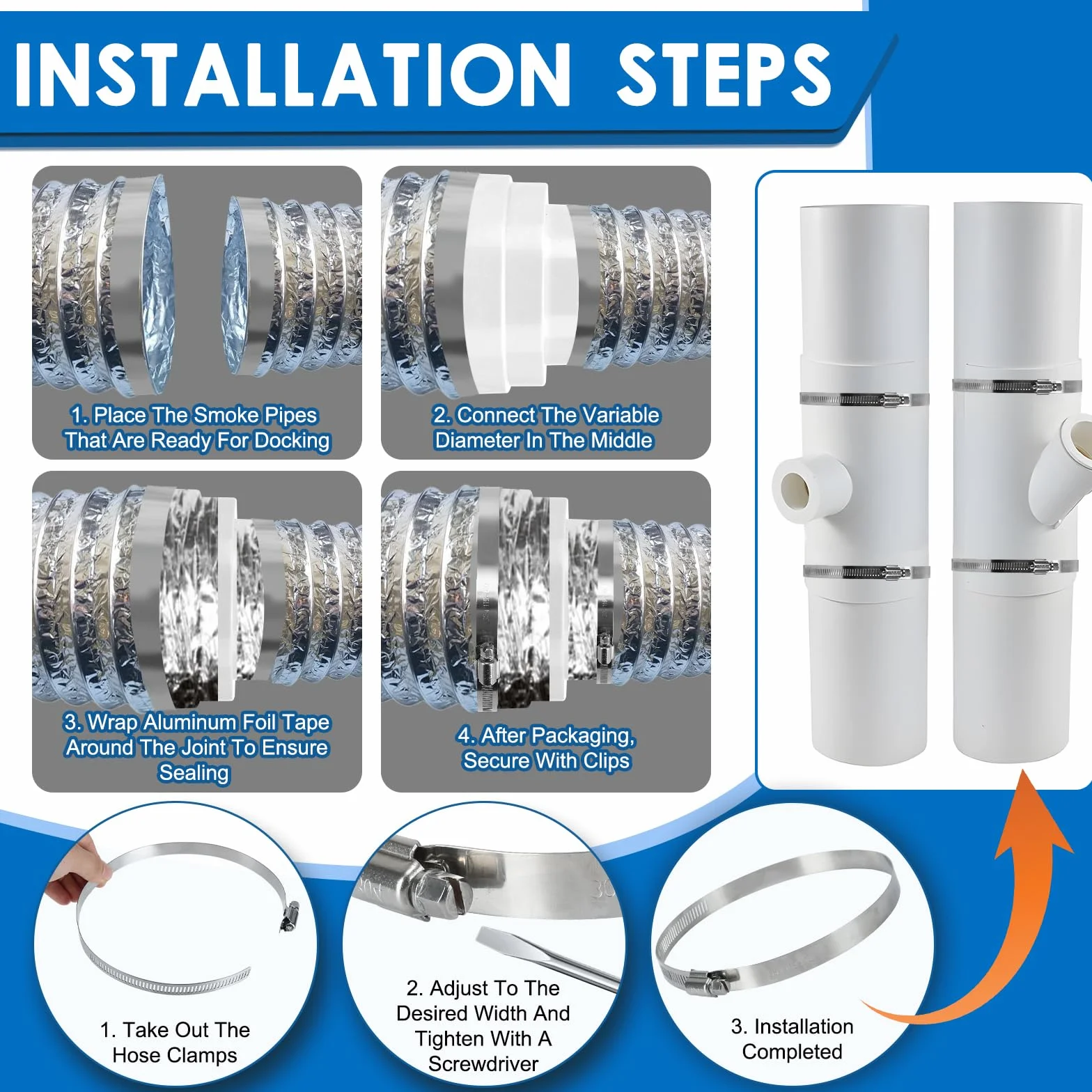 INSTALLATION STEPS

1. Place The Smoke Pipes That Are Ready For Docking

2. Connect The Variable Diameter In The Middle

3. Wrap Aluminum Foil Tape Around The Joint To Ensure Sealing

4. After Packaging, Secure With Clips

1. Take Out The Hose Clamps

2. Adjust To The Desired Width And Tighten With A Screwdriver

3. Installation Completed