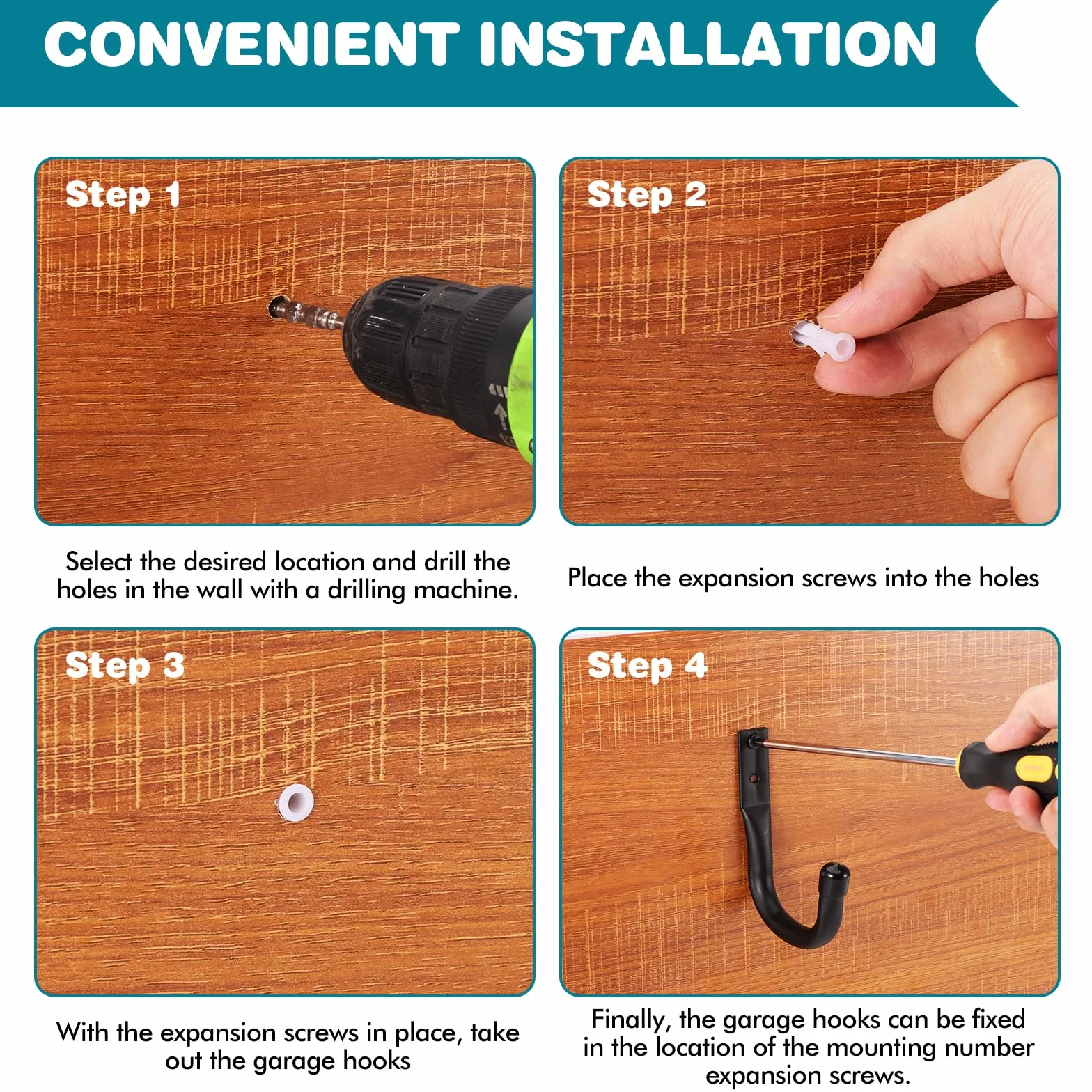 CONVENIENT INSTALLATION

Step 1

Select the desired location and drill the holes in the wall with a drilling machine.

Step 2

Place the expansion screws into the holes

Step 3

With the expansion screws in place, take out the garage hooks

Step 4

Finally, the garage hooks can be fixed in the location of the mounting number expansion screws.