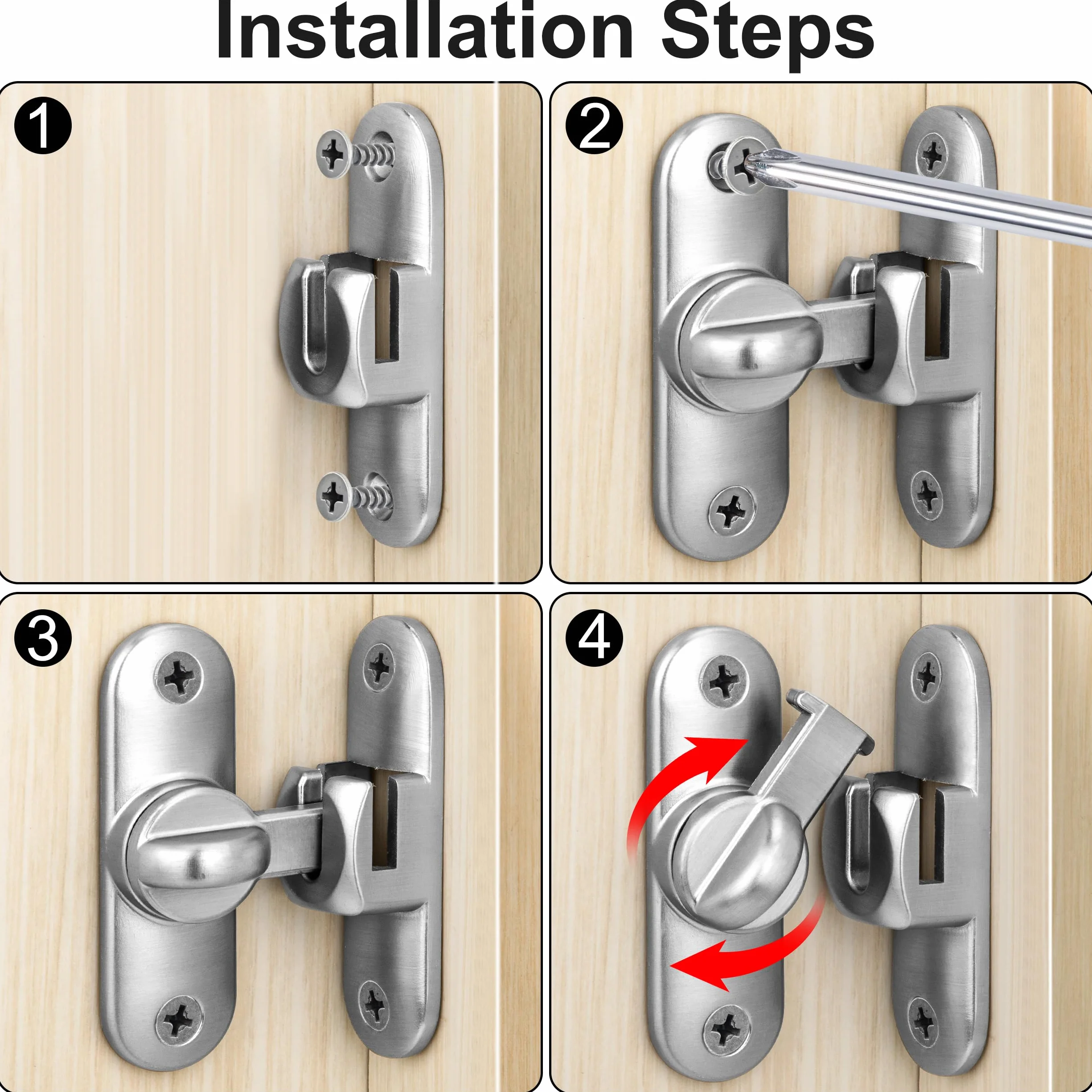 Installation Steps

1

2

3

4