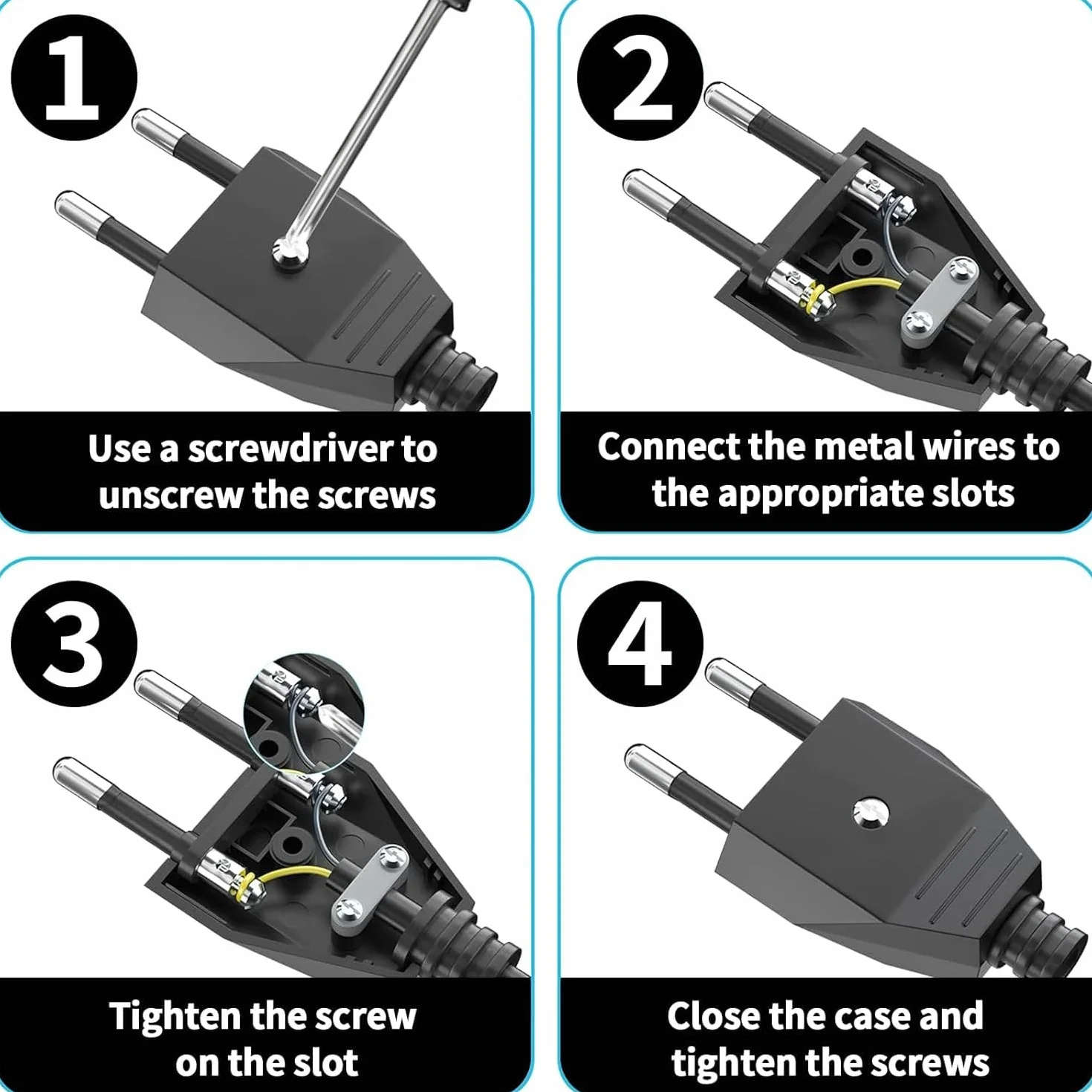 1

Use a screwdriver to unscrew the screws

2

Connect the metal wires to the appropriate slots

3

Tighten the screw on the slot

4

Close the case and tighten the screws