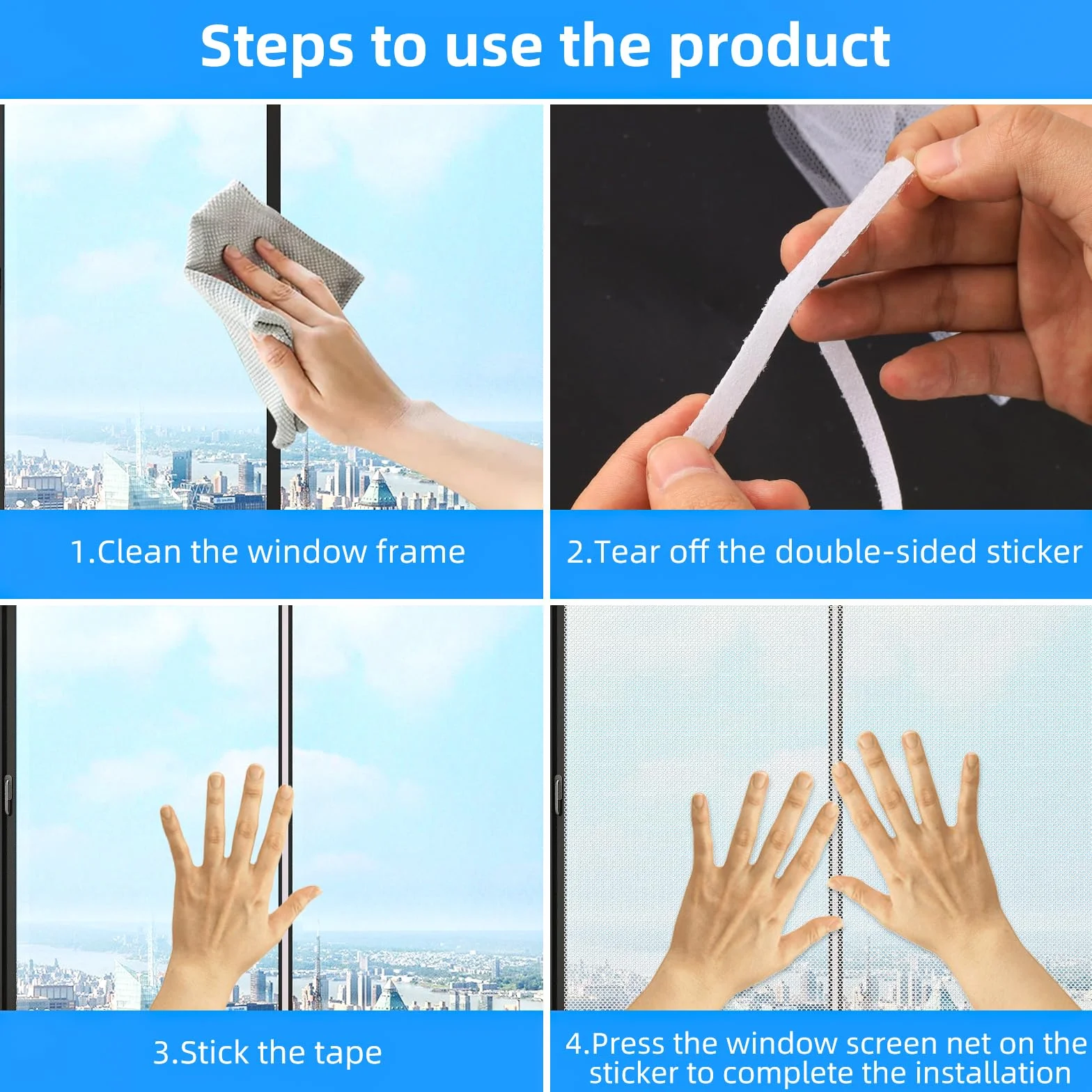 Steps to use the product

1.Clean the window frame

2.Tear off the double-sided sticker

3.Stick the tape

4.Press the window screen net on the sticker to complete the installation