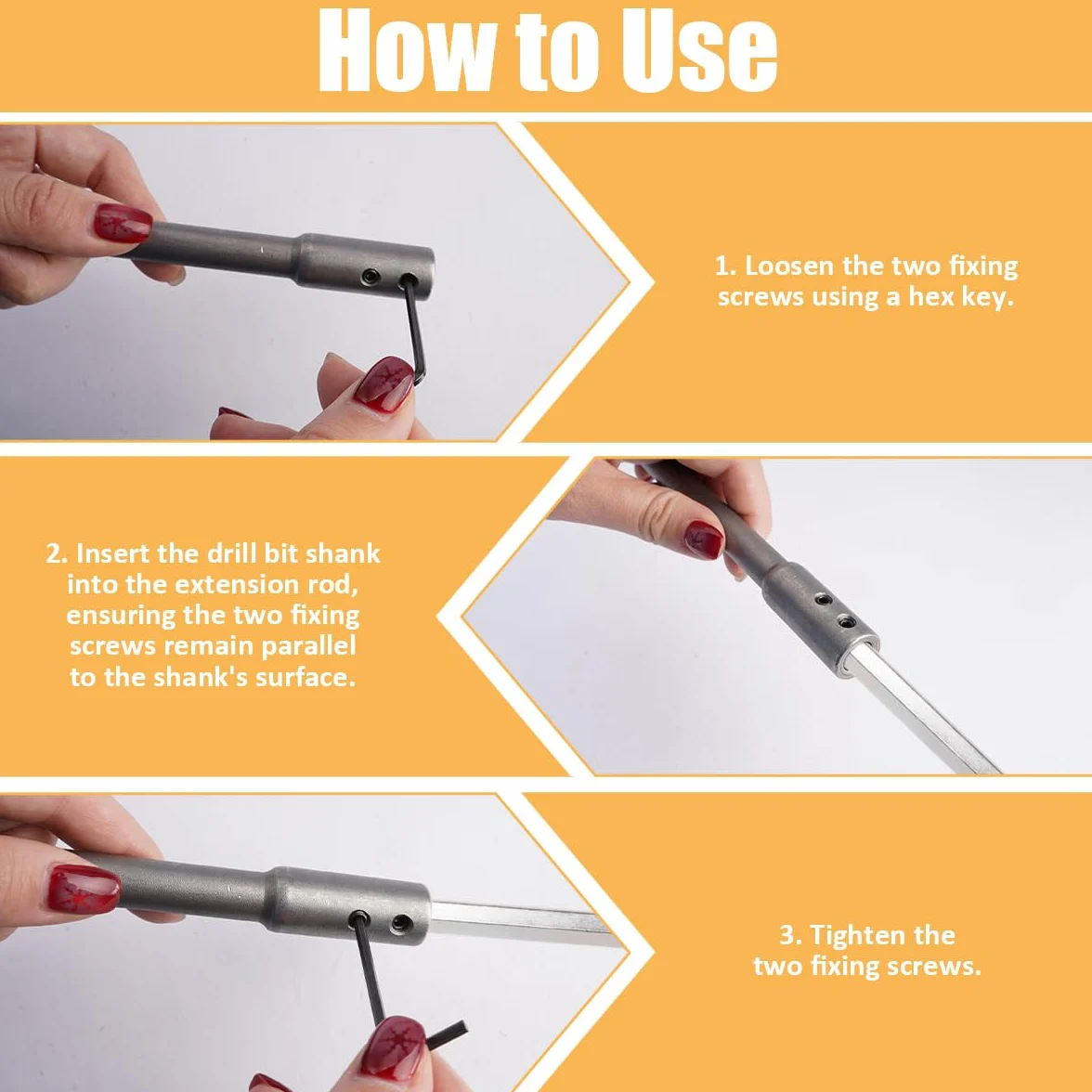 How to Use

1. Loosen the two fixing screws using a hex key.

2. Insert the drill bit shank into the extension rod, ensuring the two fixing screws remain parallel to the shank's surface.

3. Tighten the two fixing screws.