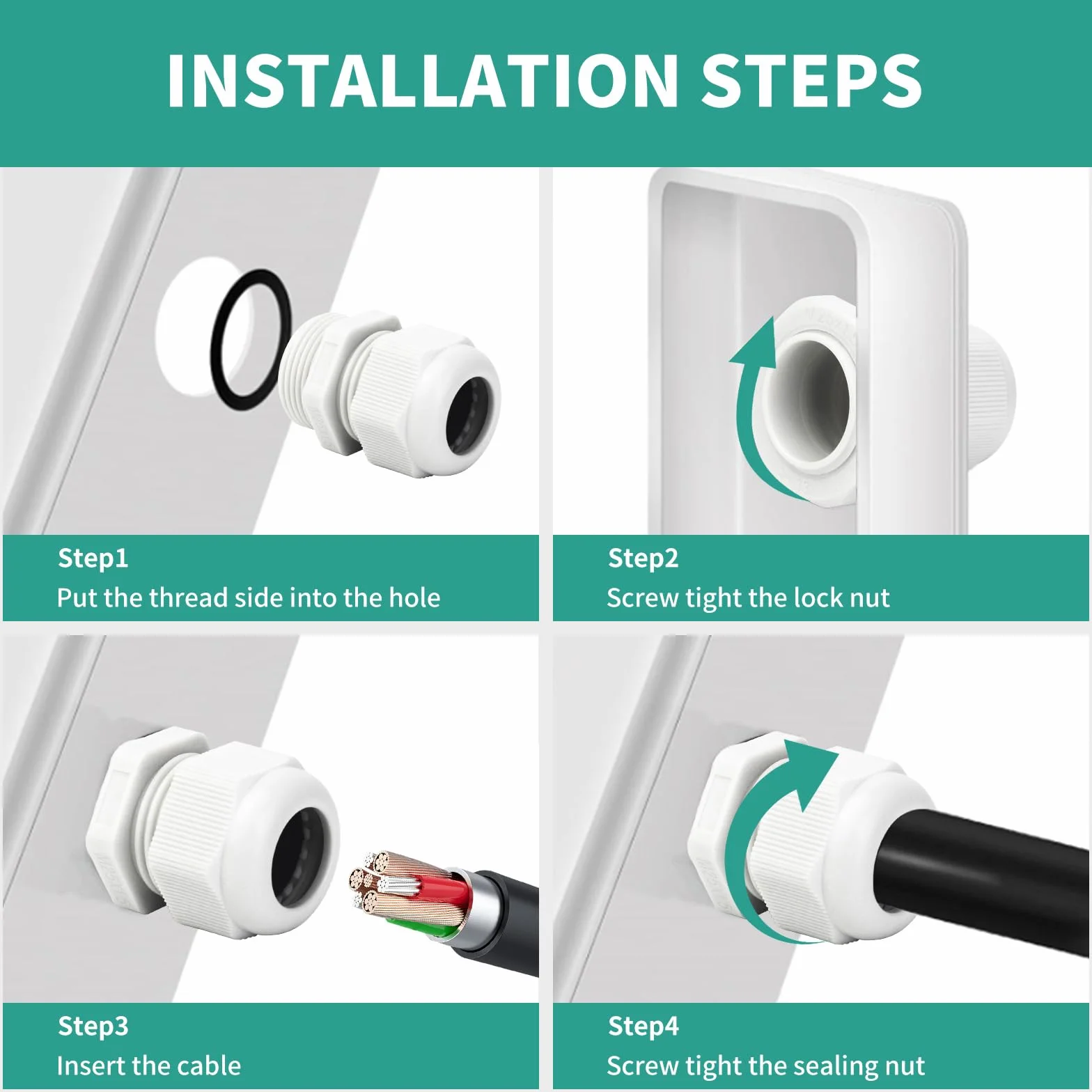 INSTALLATION STEPS

Step1
Put the thread side into the hole

Step2
Screw tight the lock nut

Step3
Insert the cable

Step4
Screw tight the sealing nut