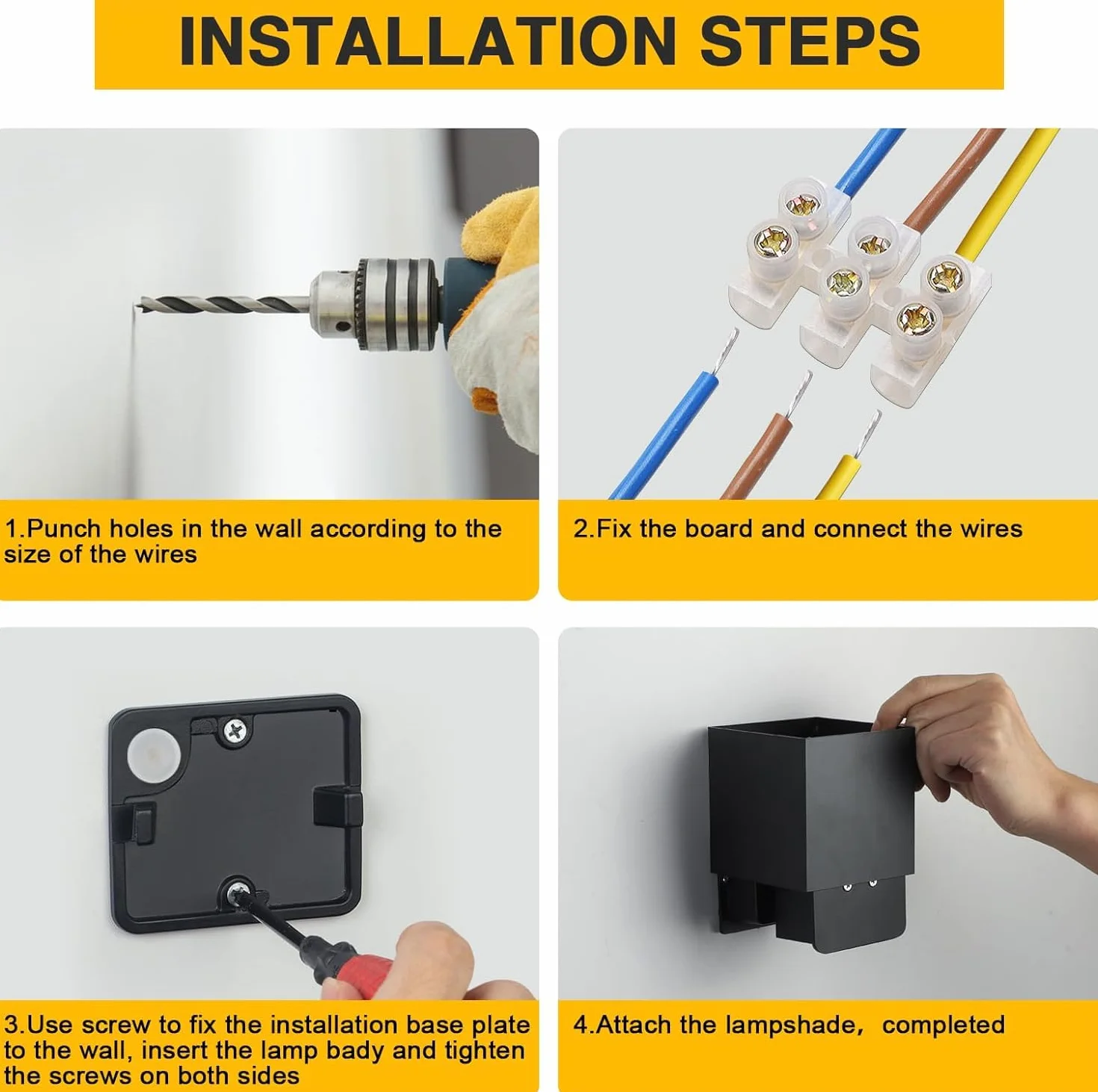 INSTALLATION STEPS

1.Punch holes in the wall according to the size of the wires

2.Fix the board and connect the wires

3.Use screw to fix the installation base plate to the wall, insert the lamp bady and tighten the screws on both sides

4.Attach the lampshade， completed