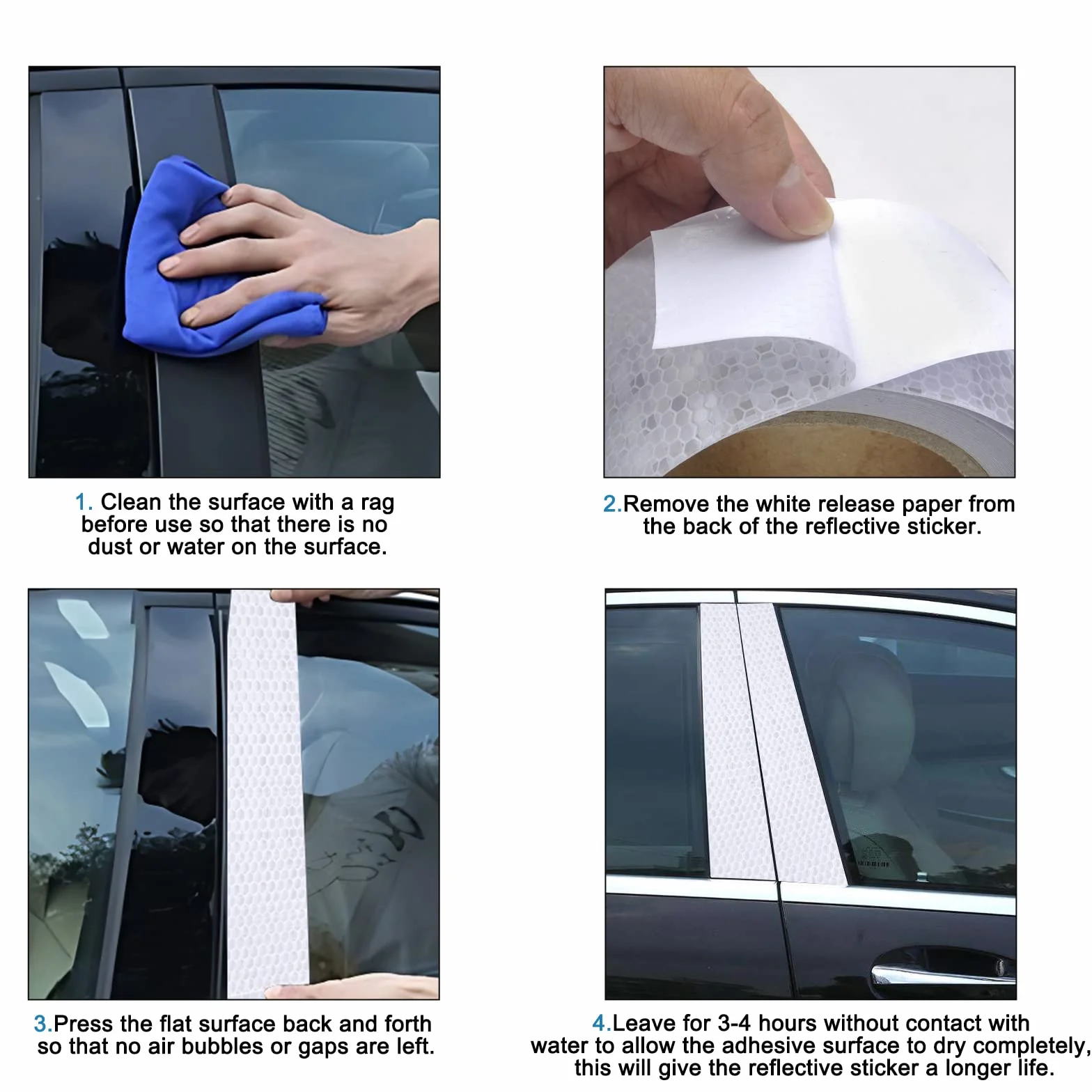 1. Clean the surface with a rag before use so that there is no dust or water on the surface.

2.Remove the white release paper from the back of the reflective sticker.

3.Press the flat surface back and forth so that no air bubbles or gaps are left.

4.Leave for 3-4 hours without contact with water to allow the adhesive surface to dry completely, this will give the reflective sticker a longer life.