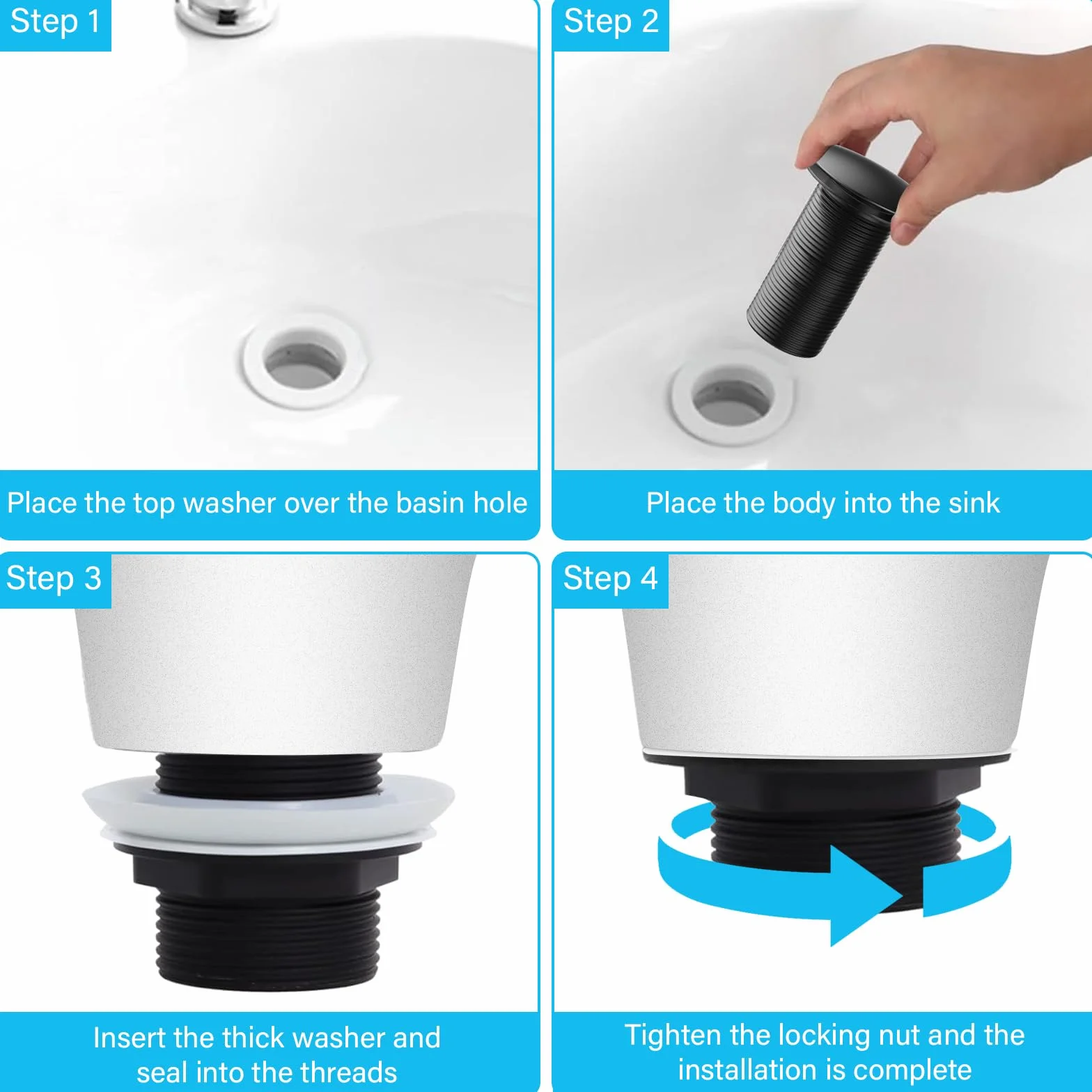 Step 1

Place the top washer over the basin hole

Step 2

Place the body into the sink

Step 3

Insert the thick washer and seal into the threads

Step 4

Tighten the locking nut and the installation is complete