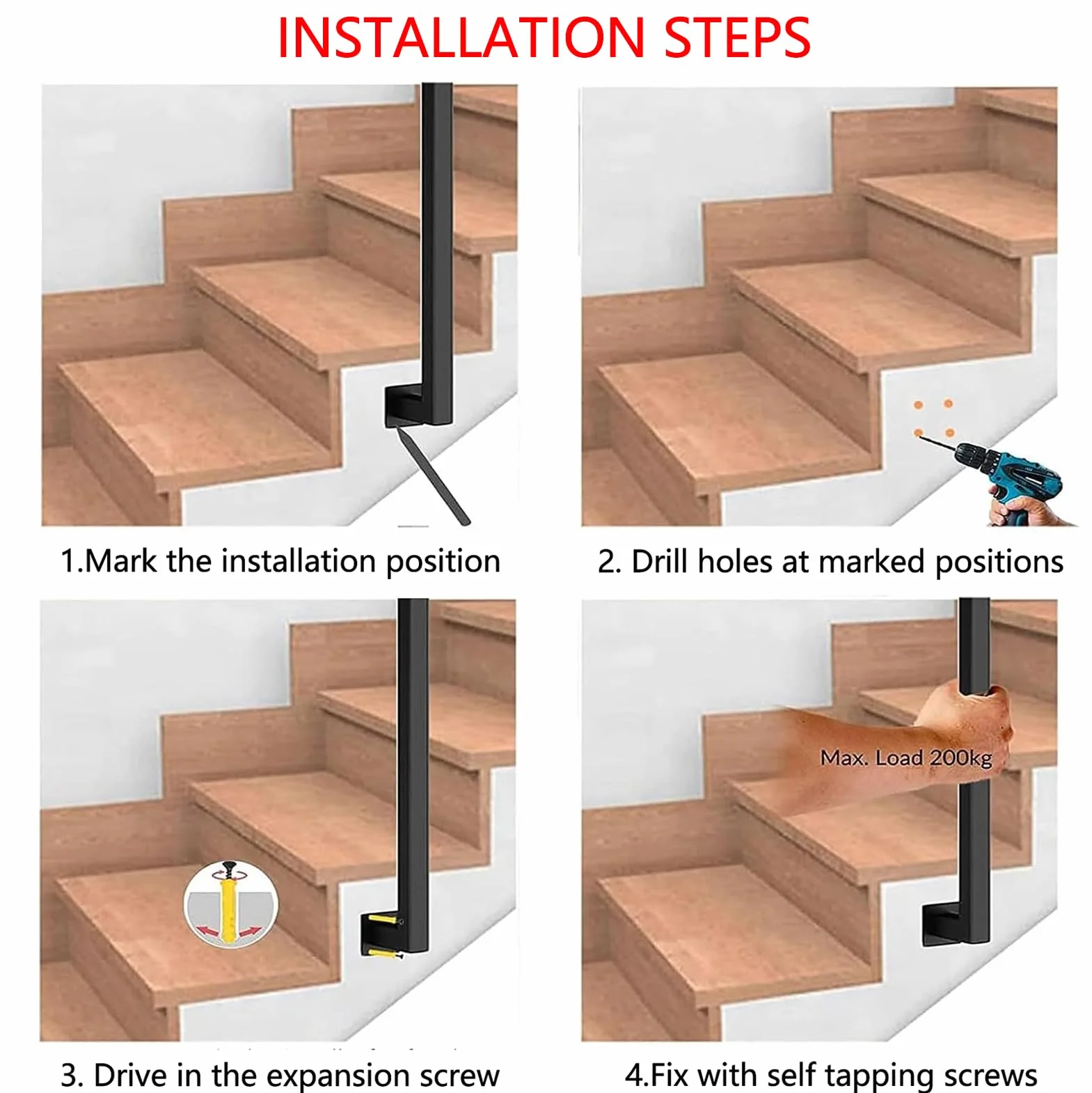 INSTALLATION STEPS

1.Mark the installation position

2. Drill holes at marked positions

3. Drive in the expansion screw

Max. Load 200kg

4.Fix with self tapping screws