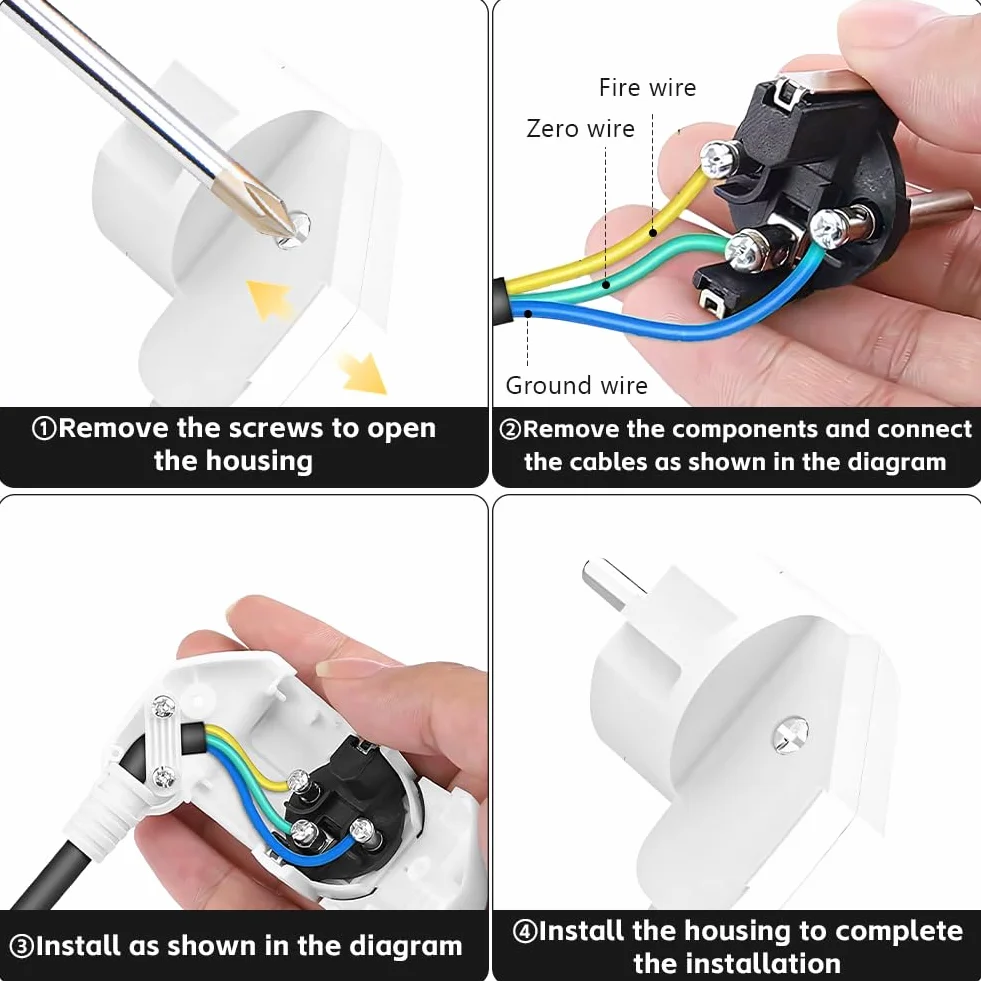 ①Remove the screws to open the housing

Fire wire

Zero wire

Ground wire

②Remove the components and connect the cables as shown in the diagram

③Install as shown in the diagram

④Install the housing to complete the installation