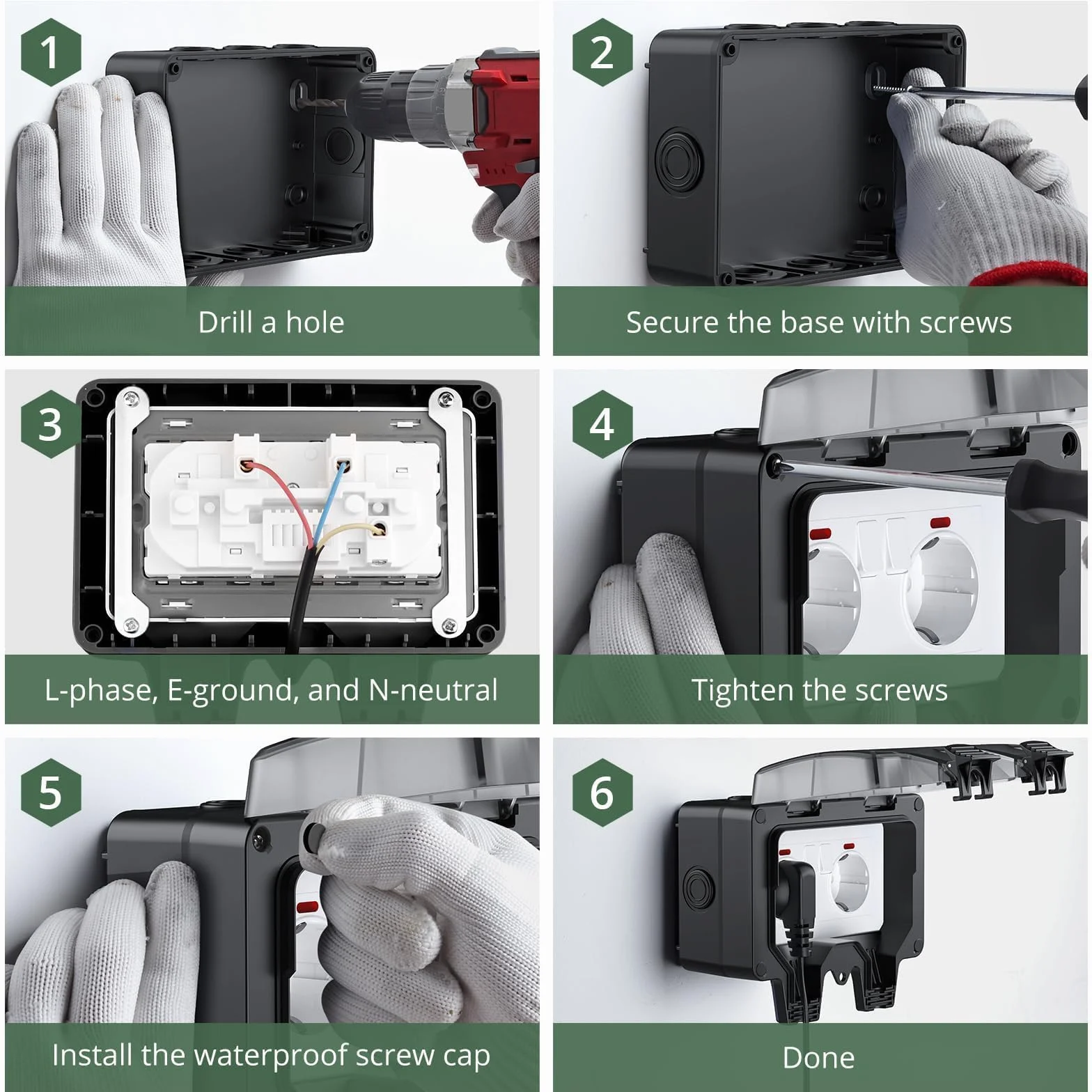 1

Drill a hole

2

Secure the base with screws

3

L-phase, E-ground, and N-neutral

4

Tighten the screws

5

Install the waterproof screw cap

6

Done