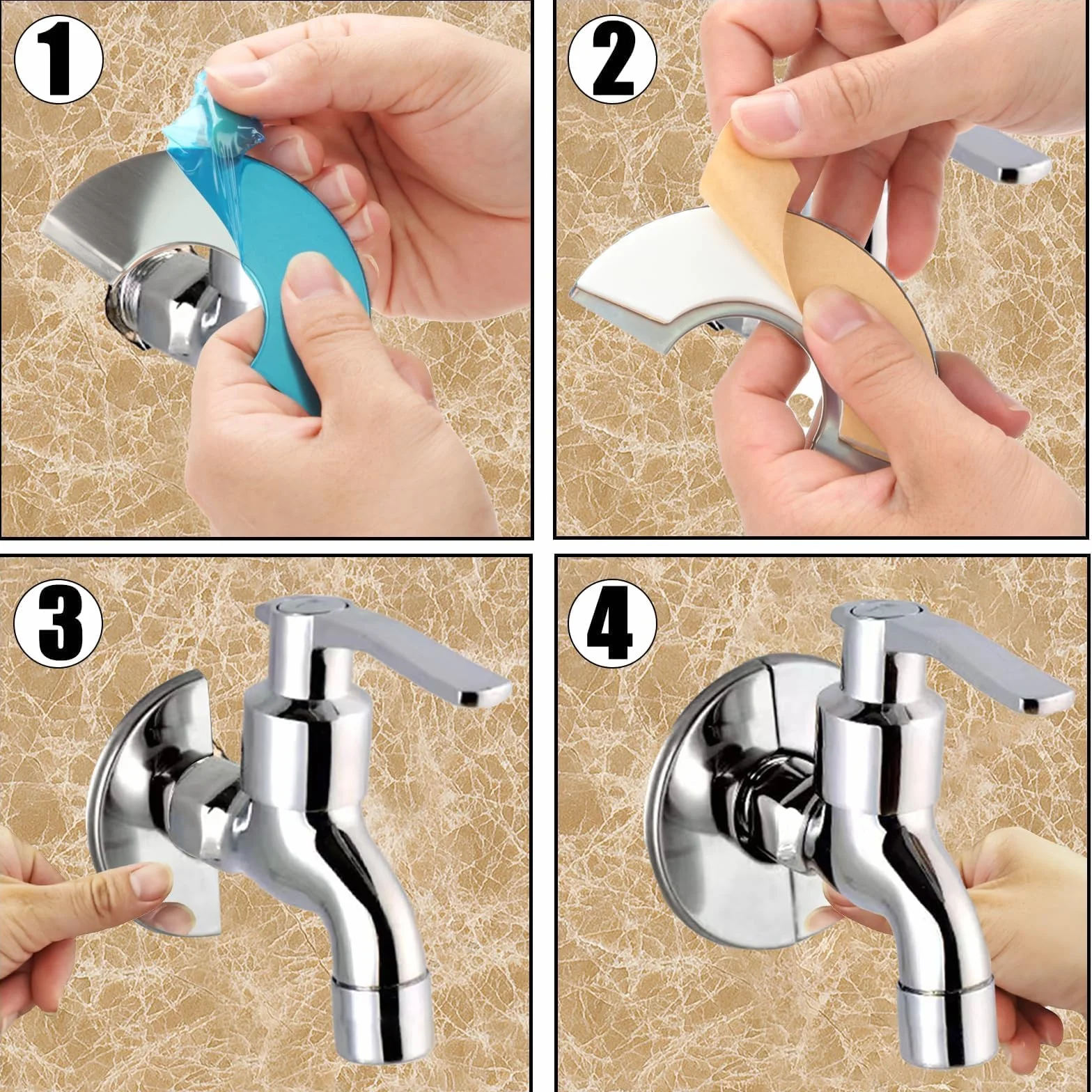 1

2

3

4