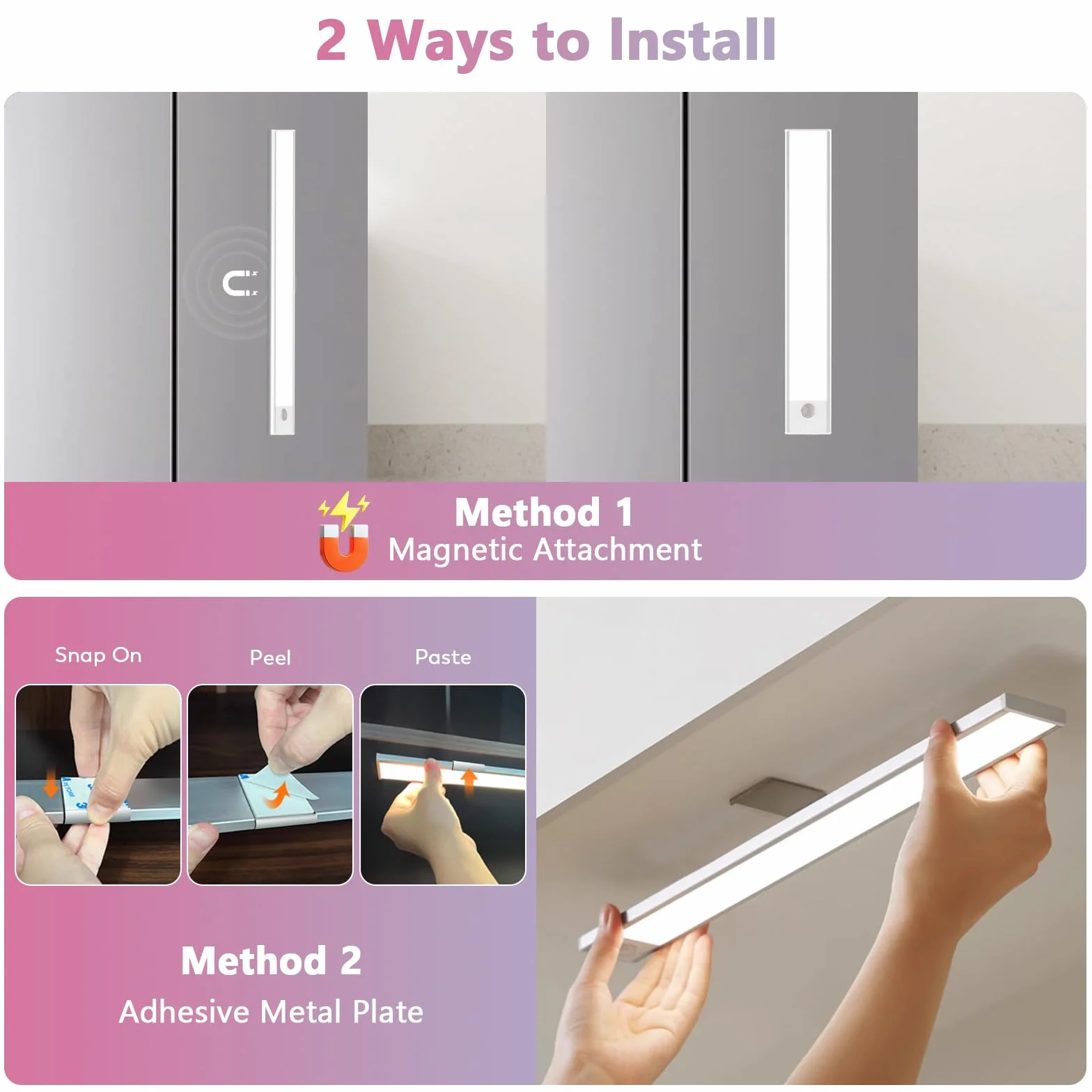 2 Ways to Install

Method 1
Magnetic Attachment

Snap On

Peel

Paste

Method 2
Adhesive Metal Plate