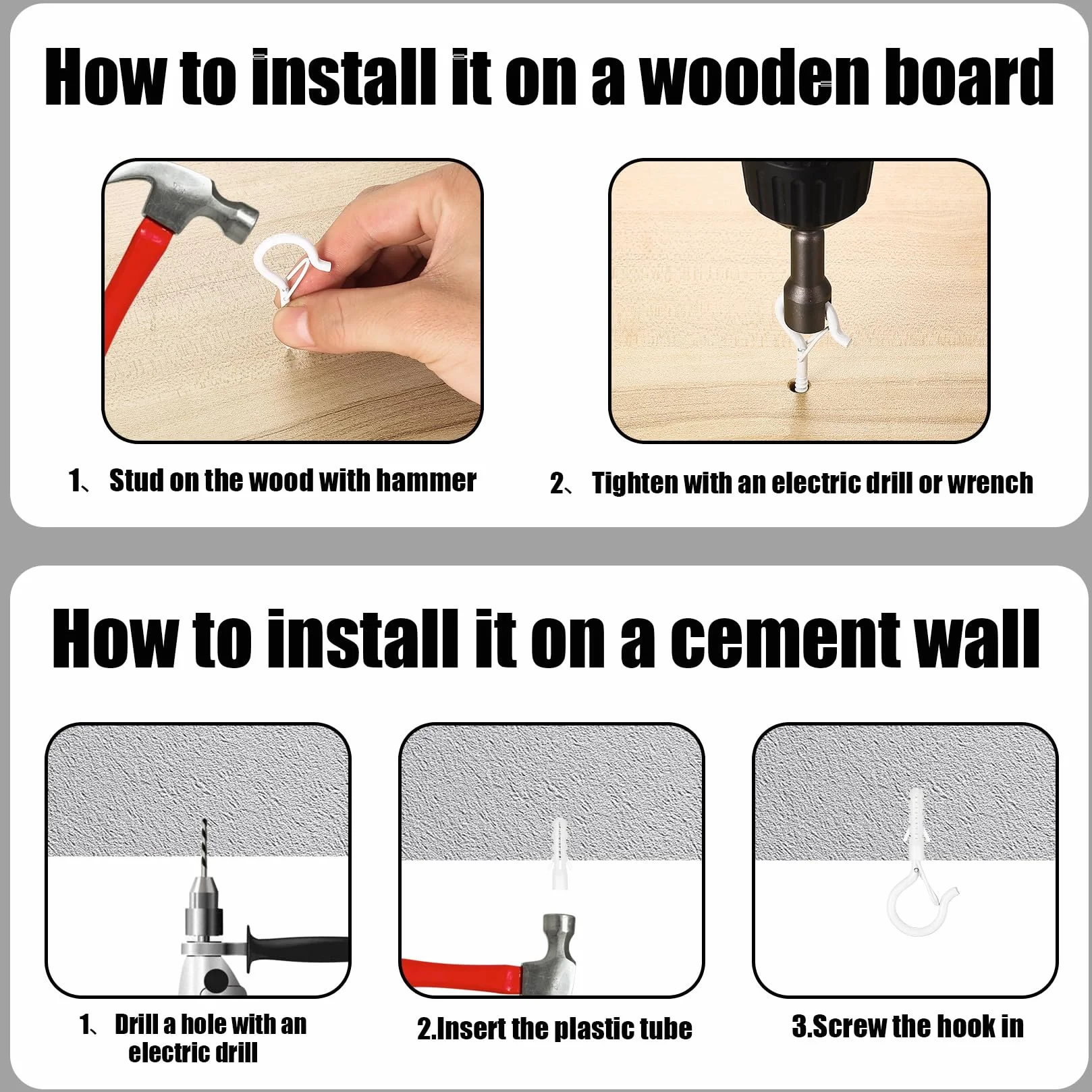 How to install it on a wooden board

1、 Stud on the wood with hammer

2、 Tighten with an electric drill or wrench

How to install it on a cement wall

1、 Drill a hole with an electric drill

2.Insert the plastic tube

3.Screw the hook in