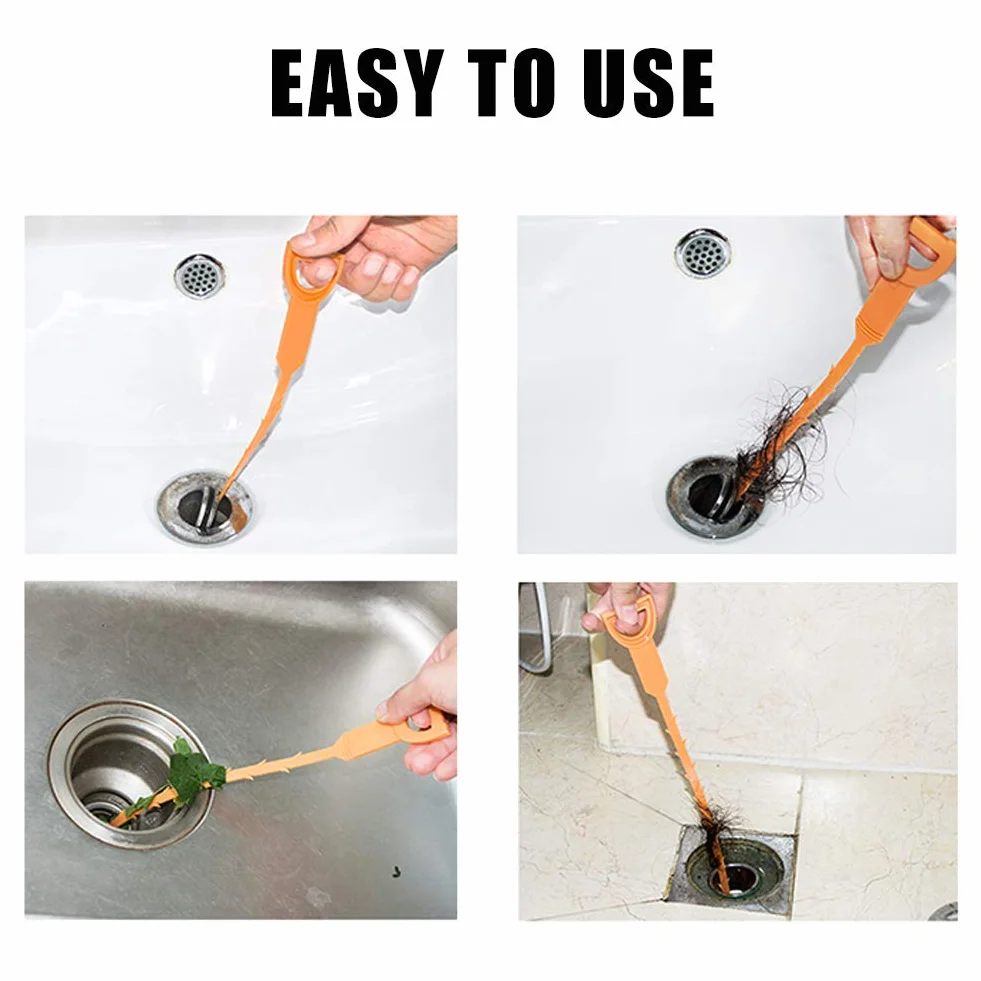 EASY TO USE