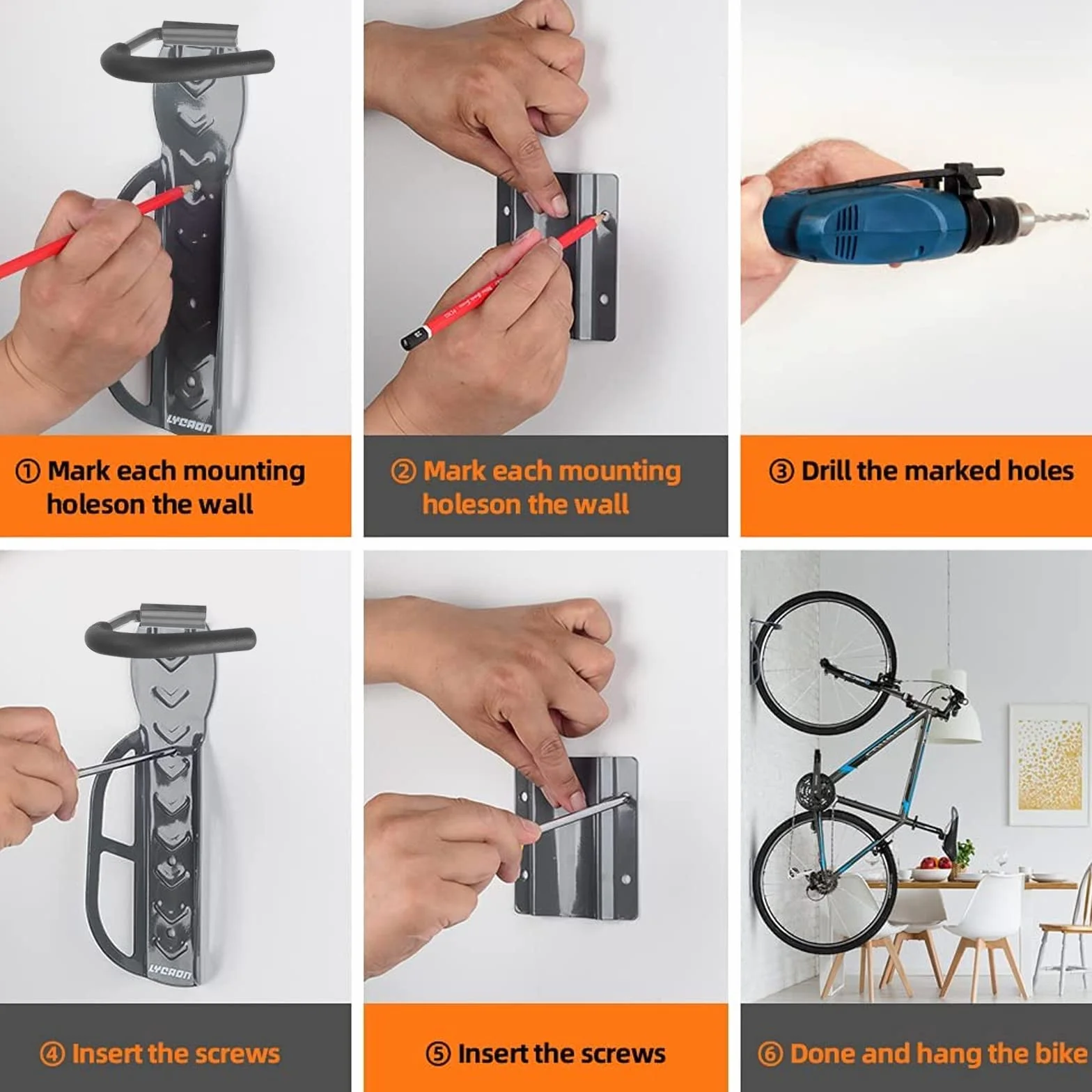 LYCAON

① Mark each mounting holeson the wall

② Mark each mounting holeson the wall

③ Drill the marked holes

LYCAON

④ Insert the screws

⑤ Insert the screws

⑥ Done and hang the bike