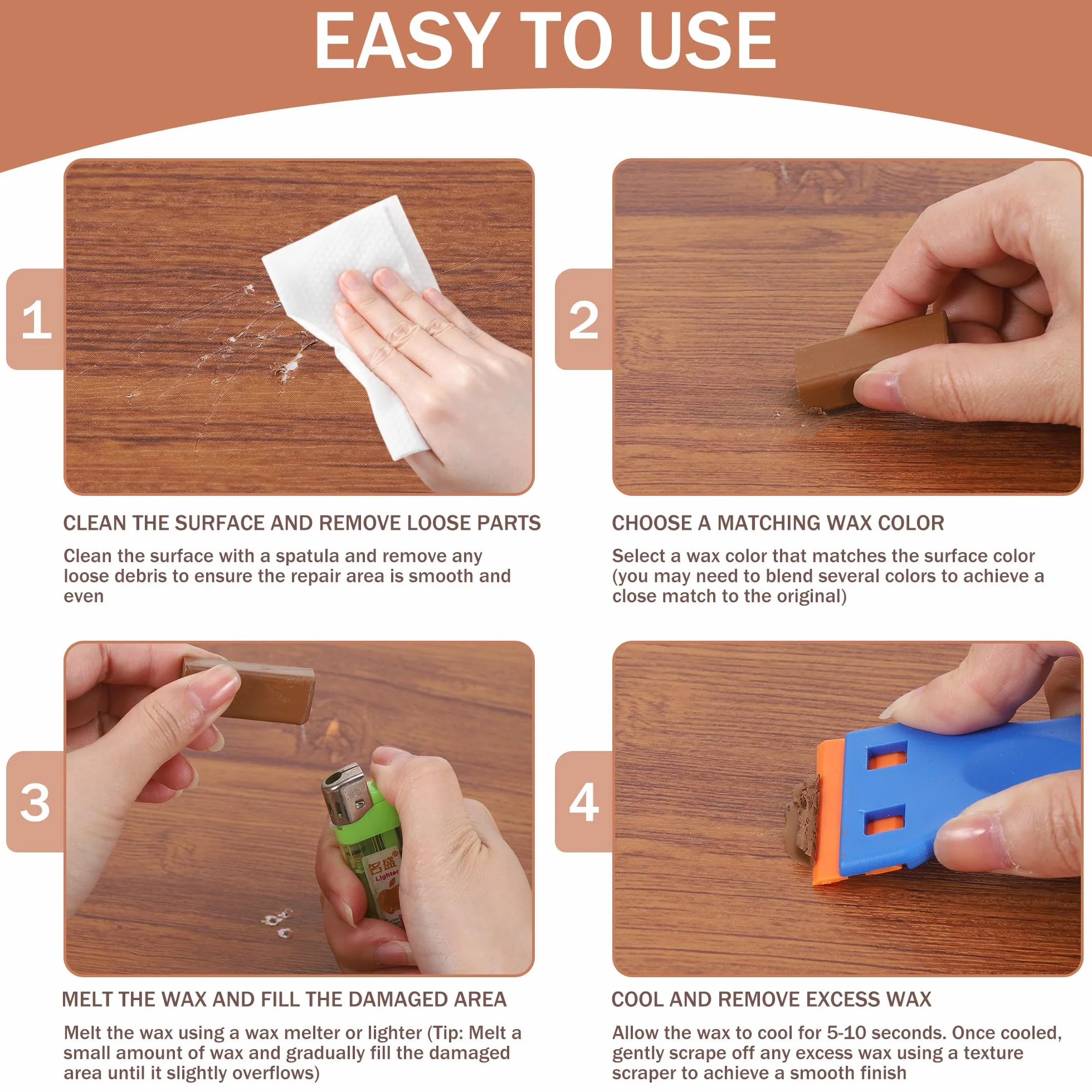 EASY TO USE

1

CLEAN THE SURFACE AND REMOVE LOOSE PARTS

Clean the surface with a spatula and remove any loose debris to ensure the repair area is smooth and even

2

CHOOSE A MATCHING WAX COLOR

Select a wax color that matches the surface color (you may need to blend several colors to achieve a close match to the original)

3

MELT THE WAX AND FILL THE DAMAGED AREA

Melt the wax using a wax melter or lighter (Tip: Melt a small amount of wax and gradually fill the damaged area until it slightly overflows)

4

COOL AND REMOVE EXCESS WAX

Allow the wax to cool for 5-10 seconds. Once cooled, gently scrape off any excess wax using a texture scraper to achieve a smooth finish