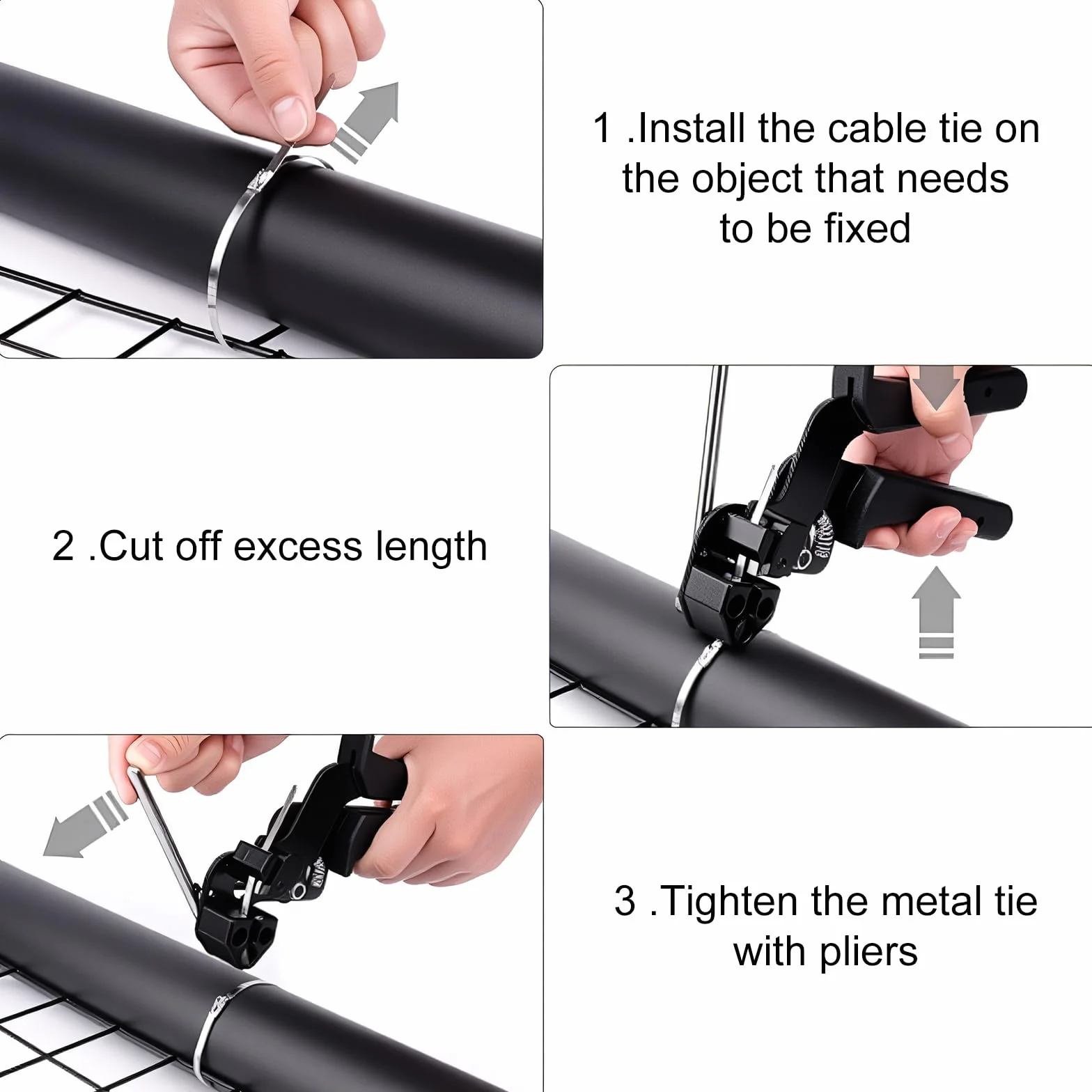 1 .Install the cable tie on the object that needs to be fixed

2 .Cut off excess length

3 .Tighten the metal tie with pliers